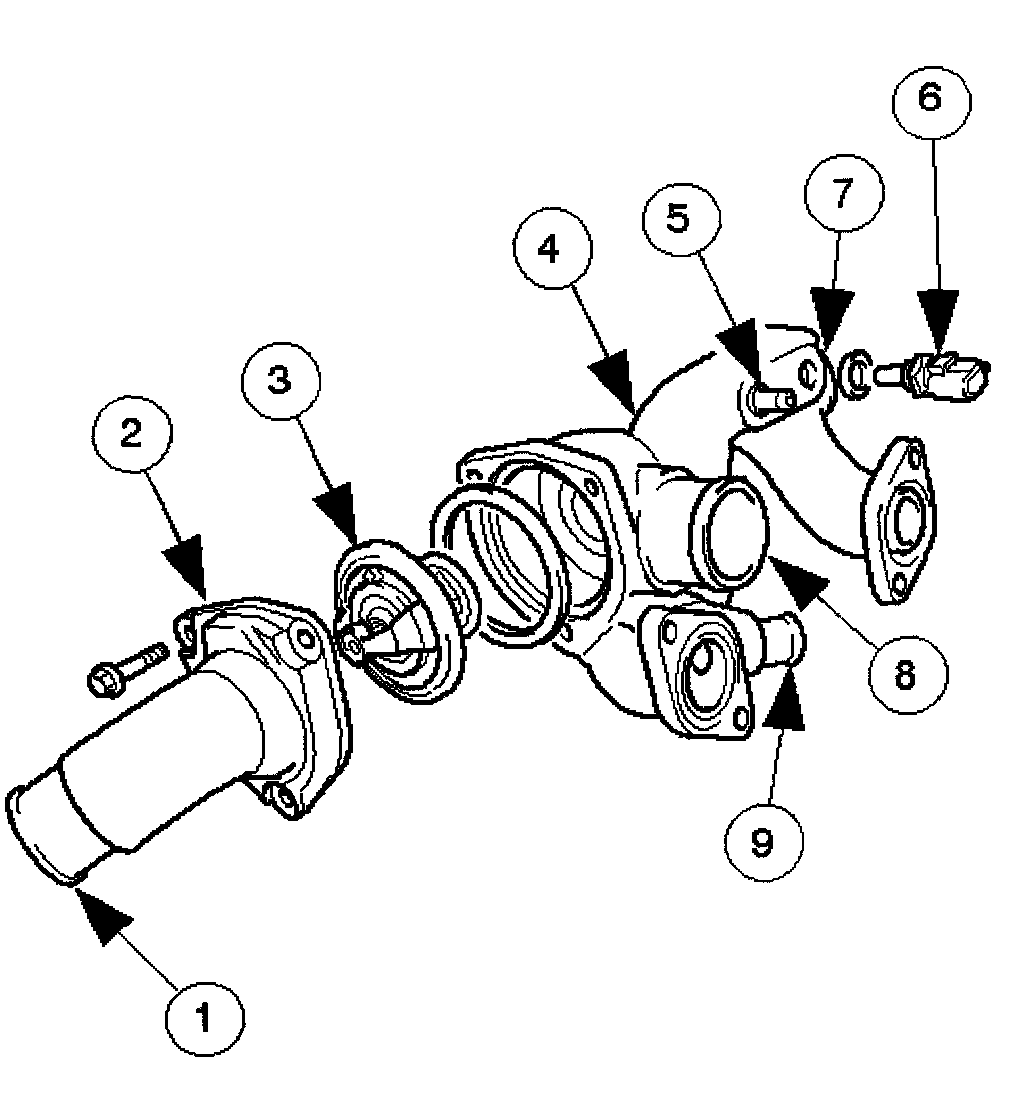 6
7
5
4
3
2
8
9
1