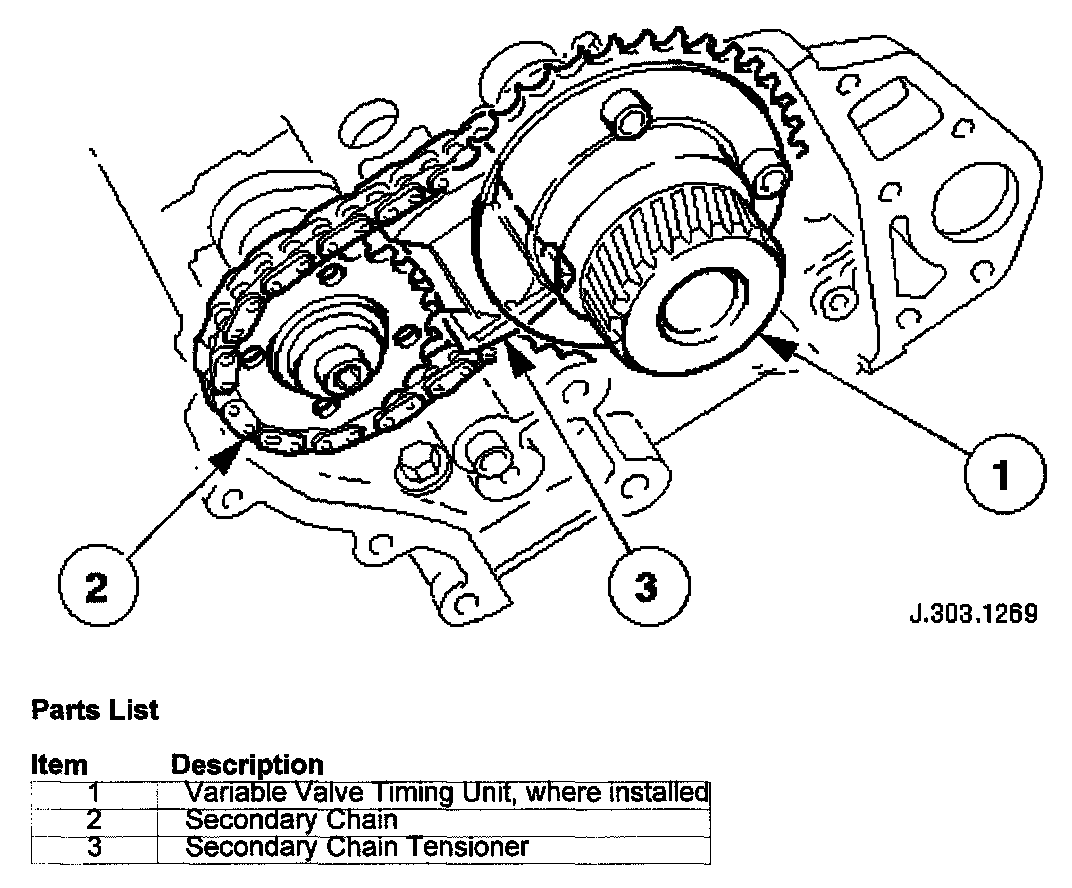 1

2

3

J.303.1269

Parts List

| Item | Description |
|---|---|
| 1 | Variable Valve Timing Unit, where installed |
| 2 | Secondary Chain |
| 3 | Secondary Chain Tensioner |