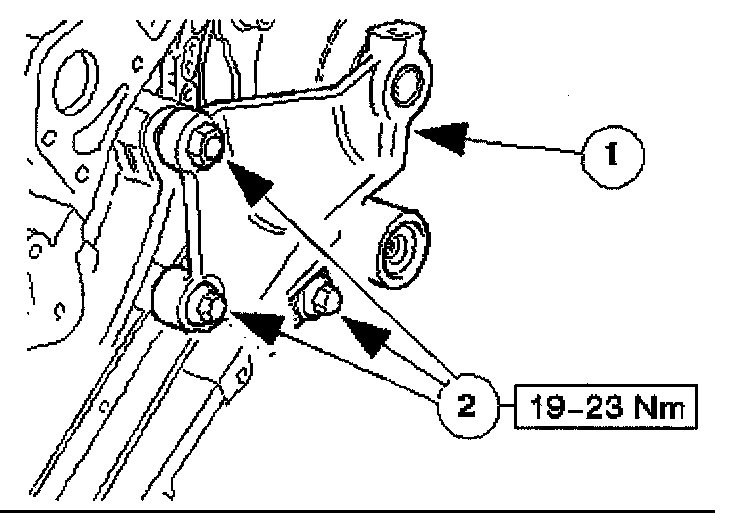 1

2 19–23 Nm