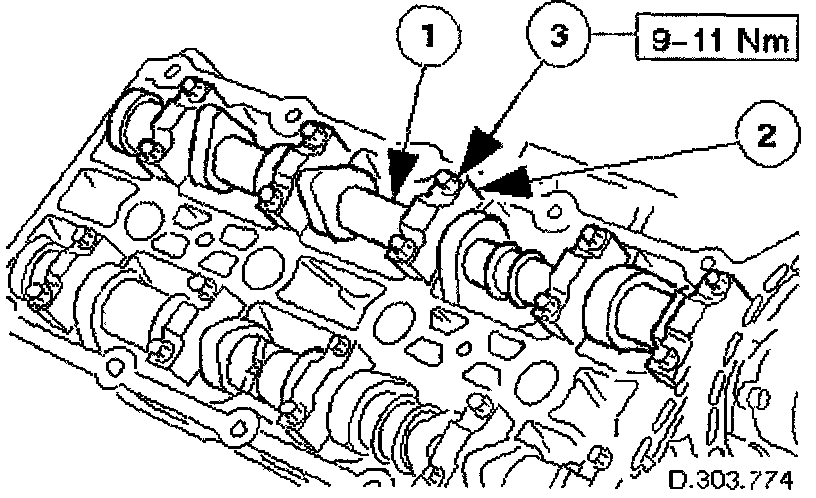 1
3
9–11 Nm
2
D.303.774