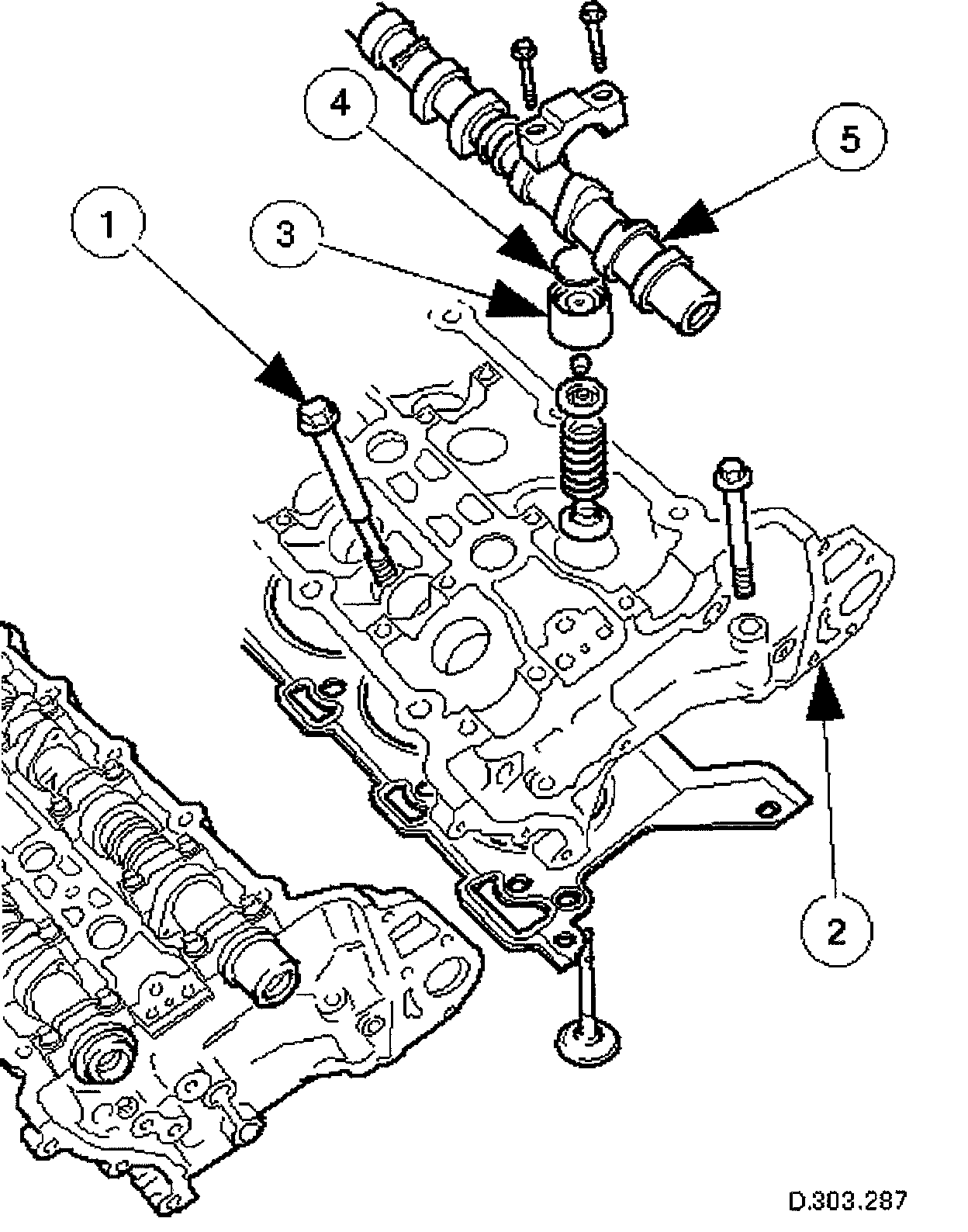 4
5
1
3
2
D.303.287