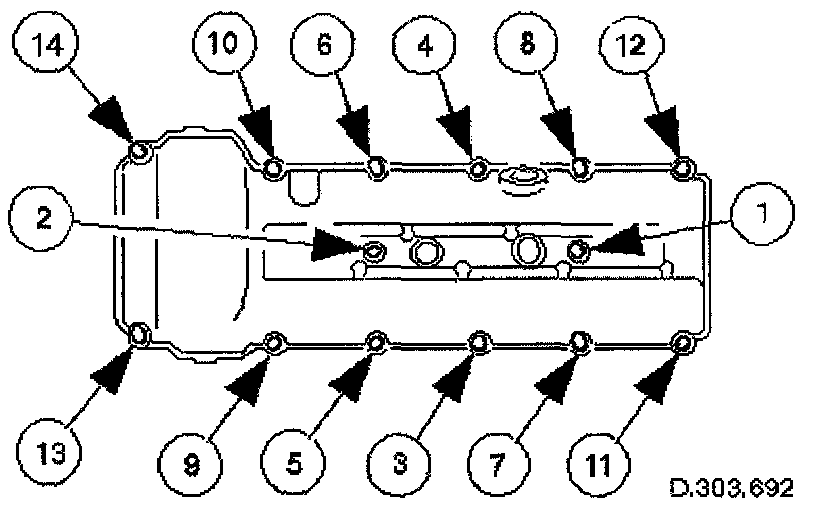 14
10
6
4
8
12
2
1
13
9
5
3
7
11
D.303,692