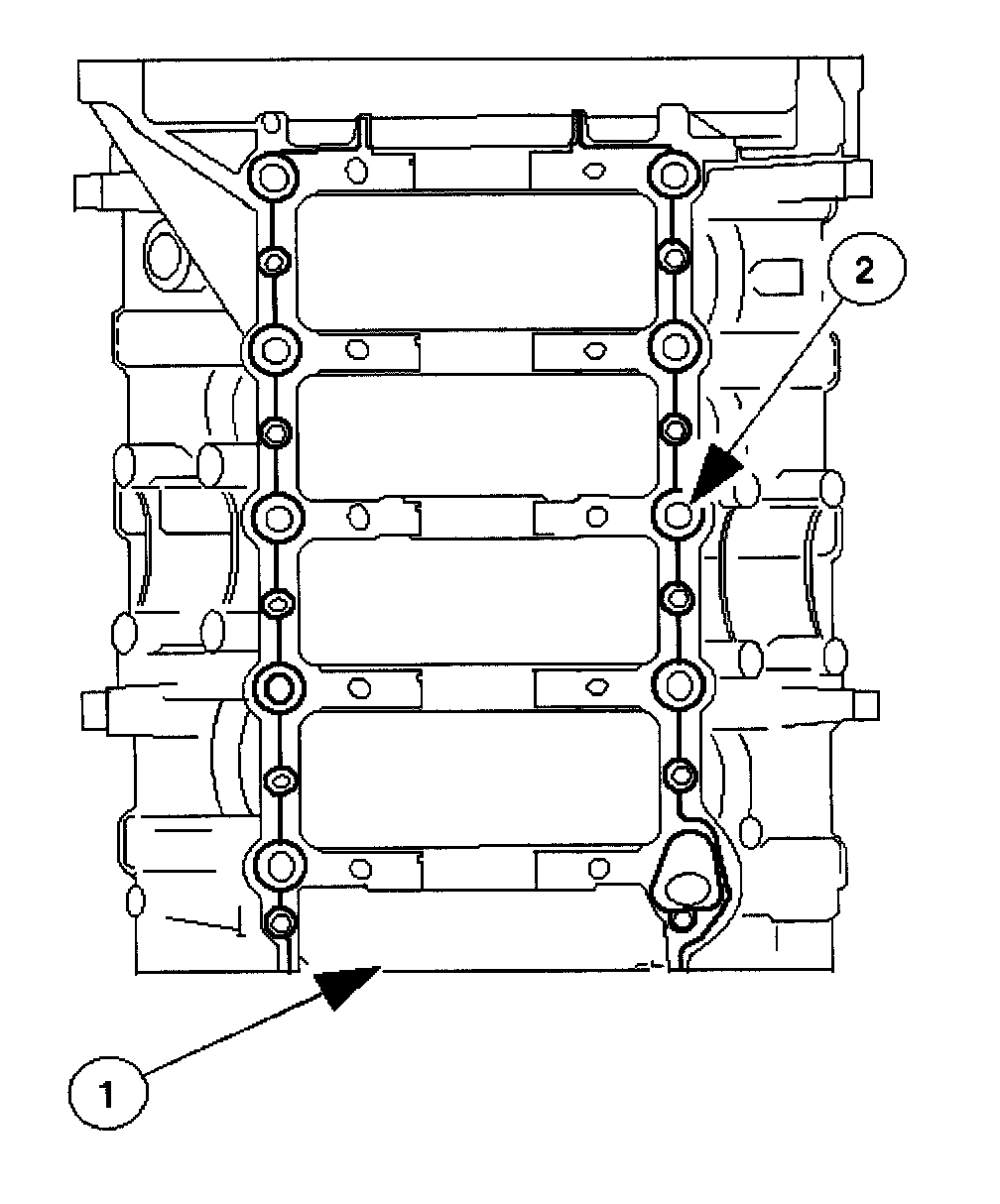 2

1