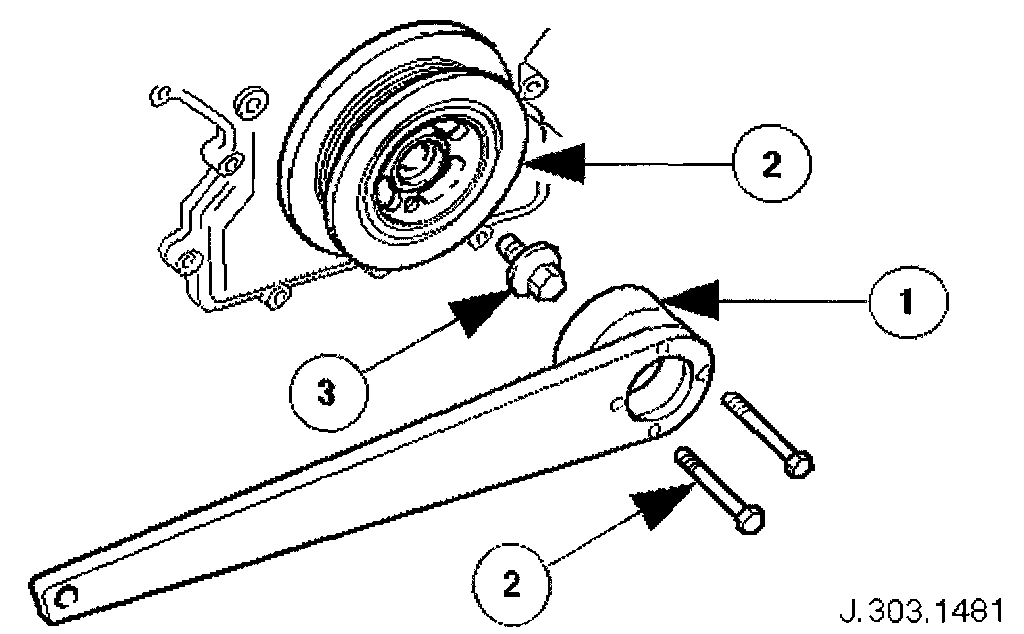 2

1

3

2

J.303.1481