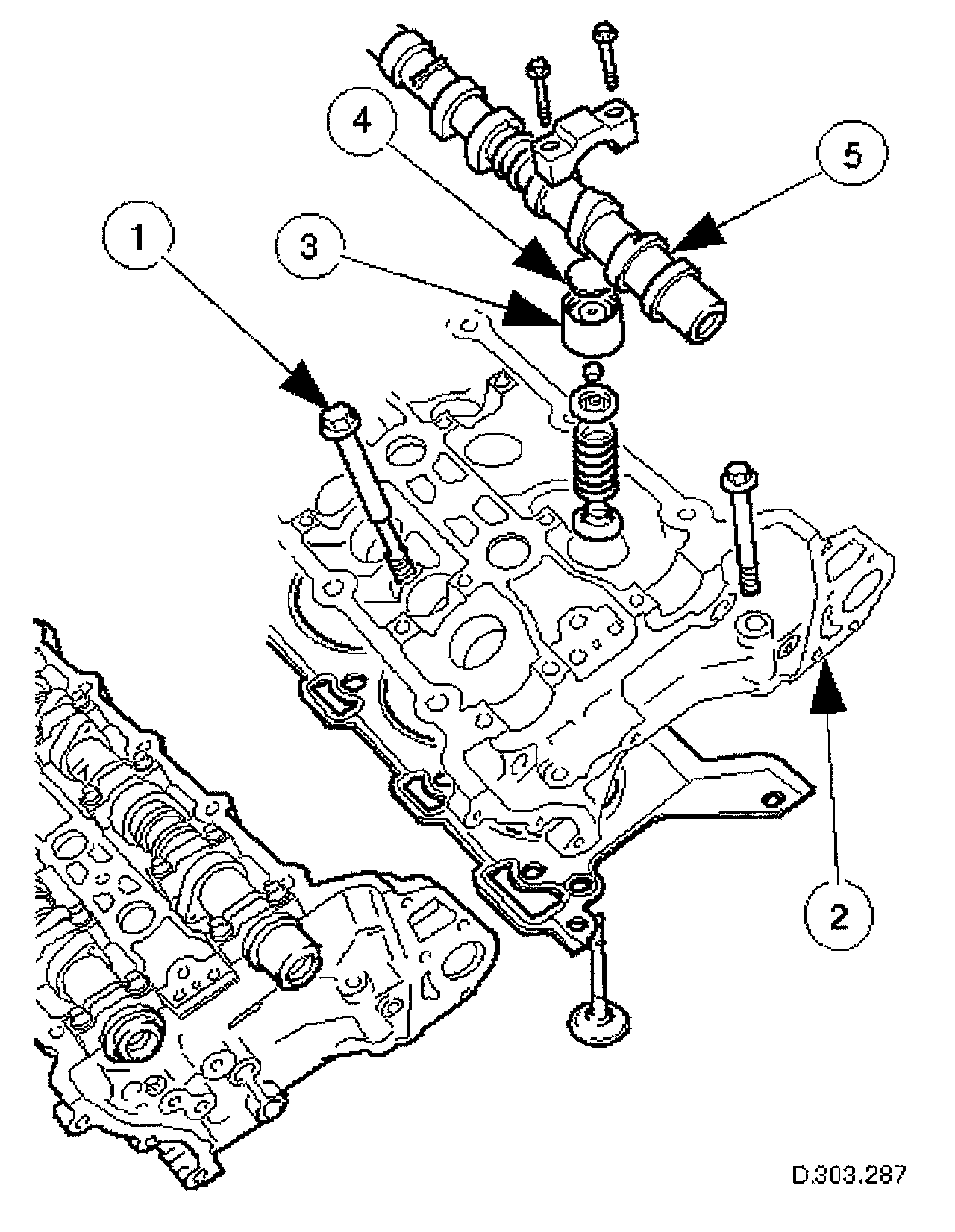 4
5
1
3
2
D.303.287