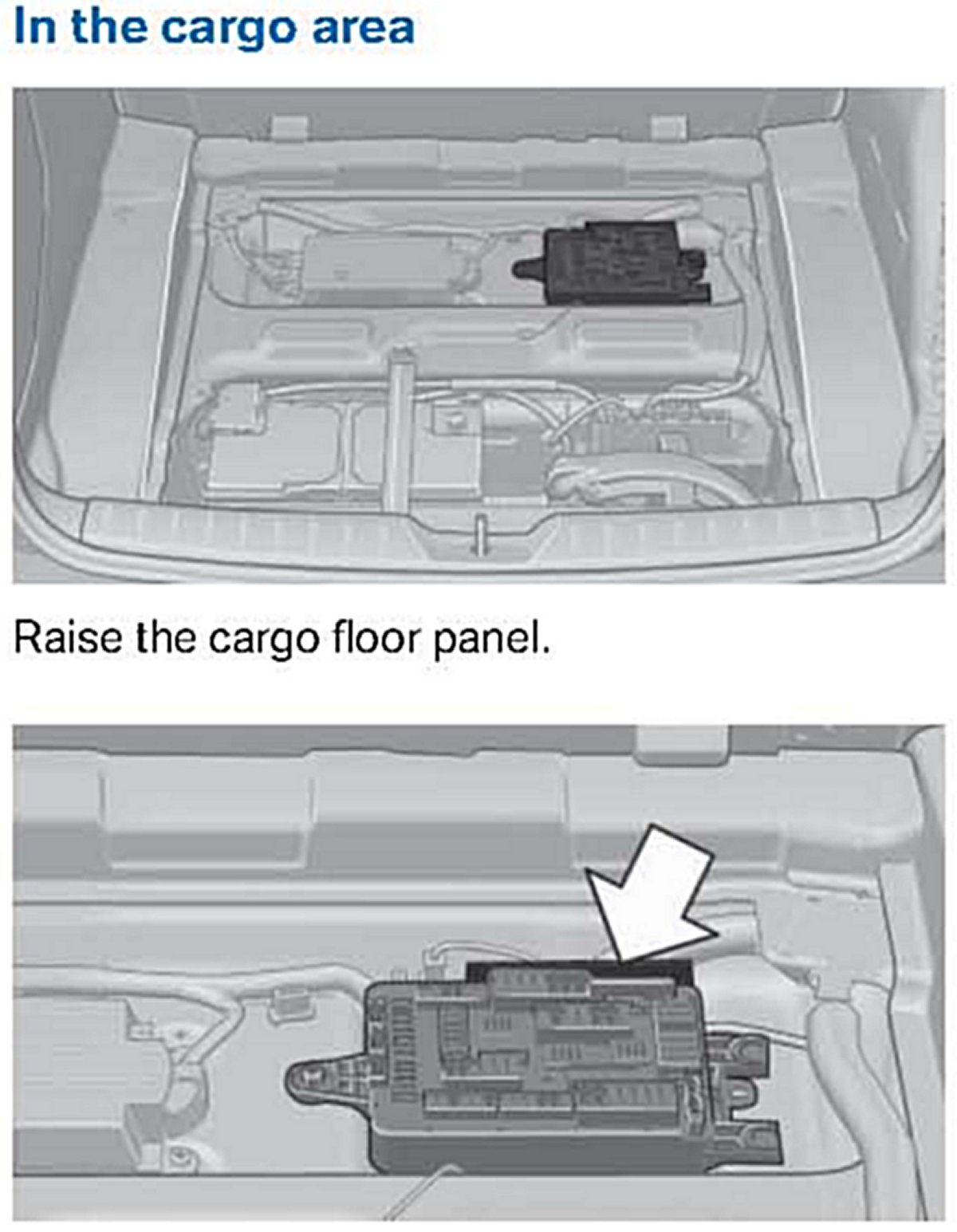 In the cargo area

Raise the cargo floor panel.