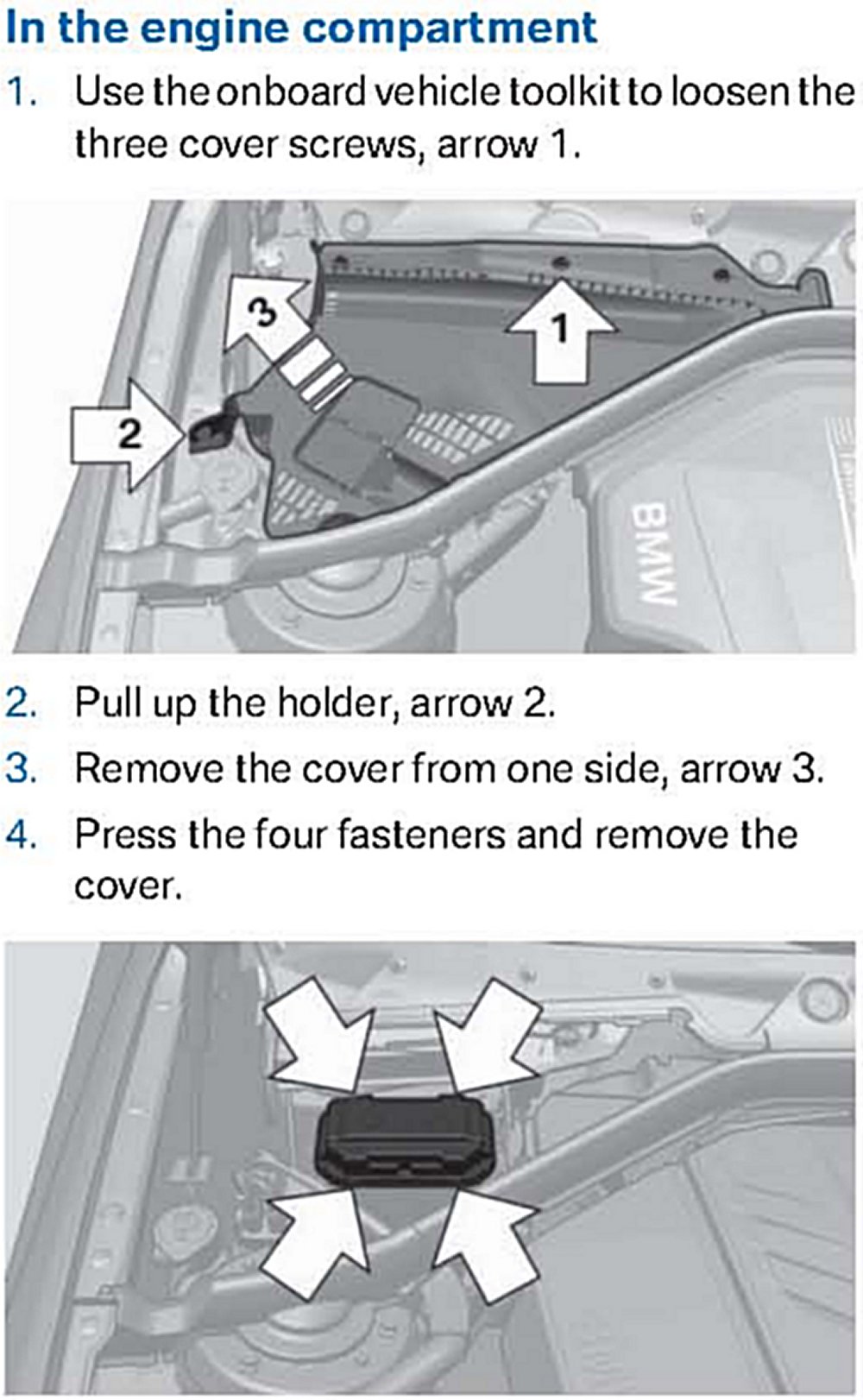 In the engine compartment

1. Use the onboard vehicle toolkit to loosen the three cover screws, arrow 1.

3

1

2

BMW

2. Pull up the holder, arrow 2.

3. Remove the cover from one side, arrow 3.

4. Press the four fasteners and remove the cover.