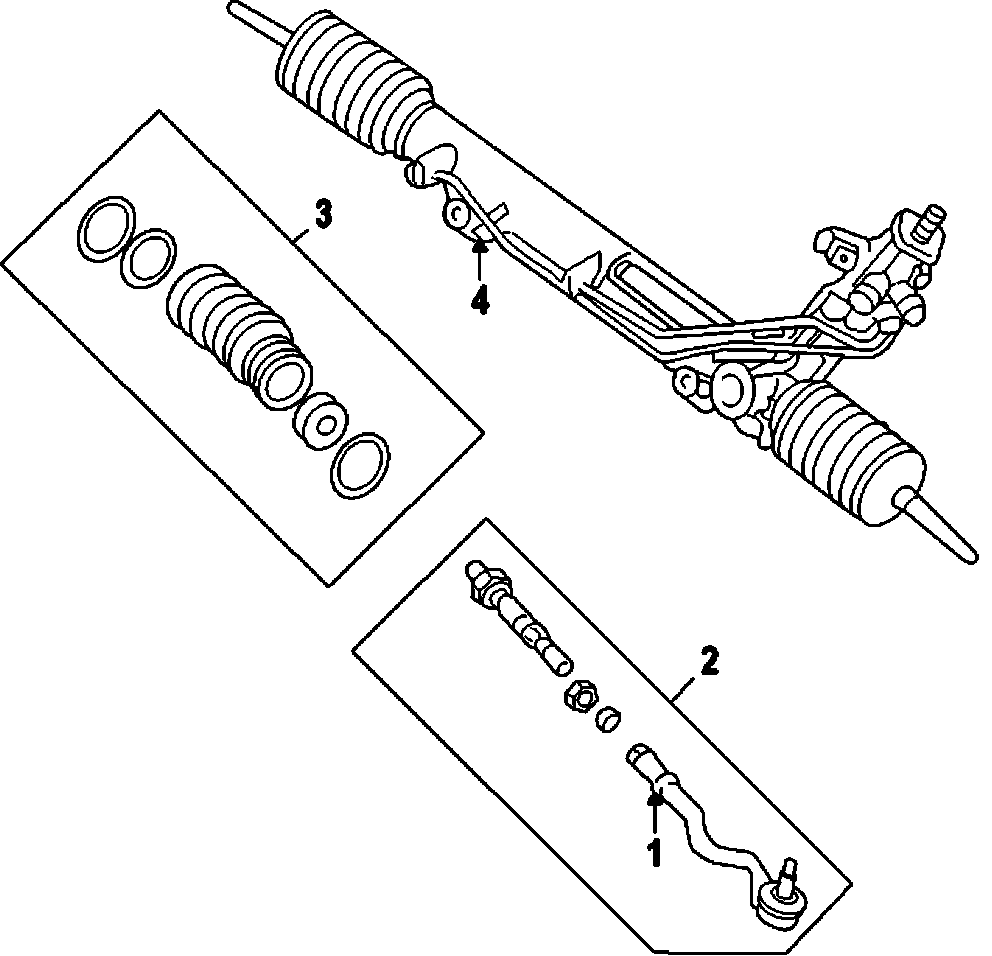 3
4
2
1