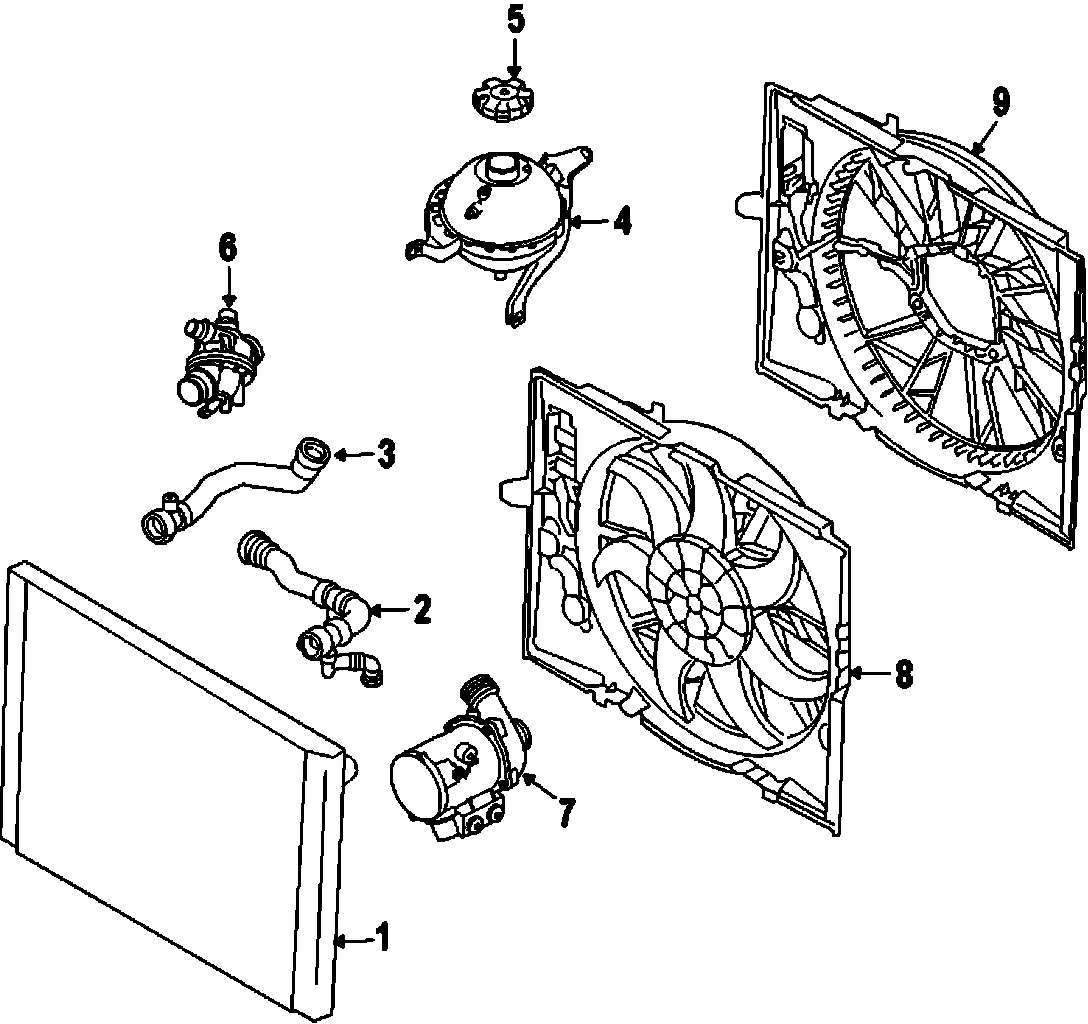 5
9
4
6
3
2
8
7
1