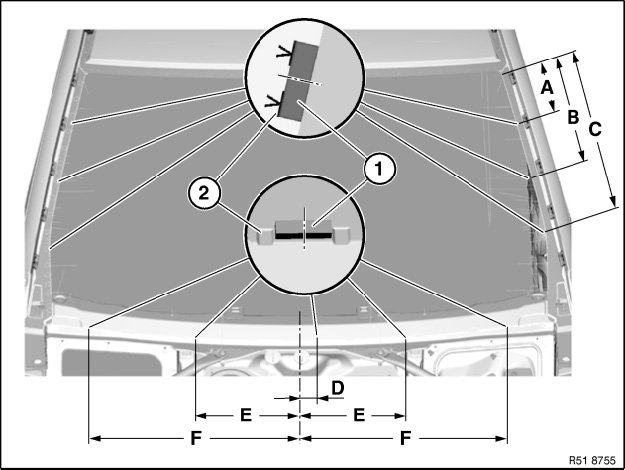 A
B
C
1
2
D
E
E
F
F
R51 8755