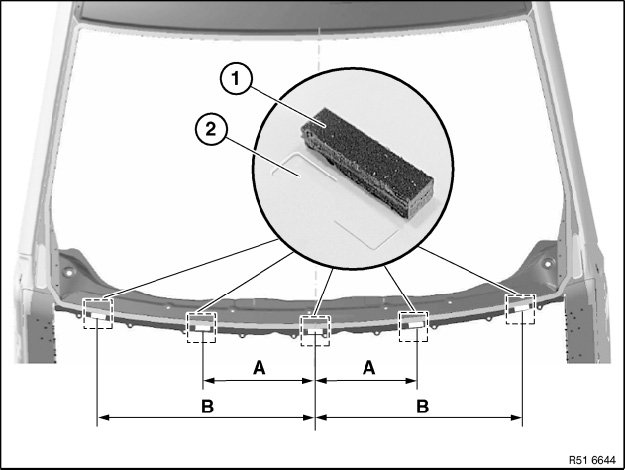 1
2
A
A
B
B
R51 6644