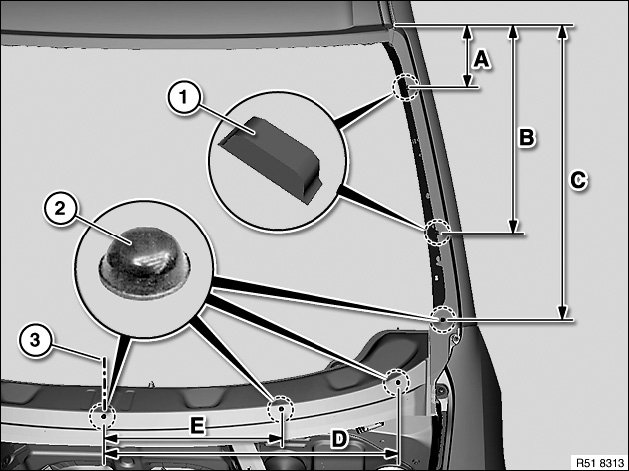 A
1
B
C
2
3
E
D
R51 8313