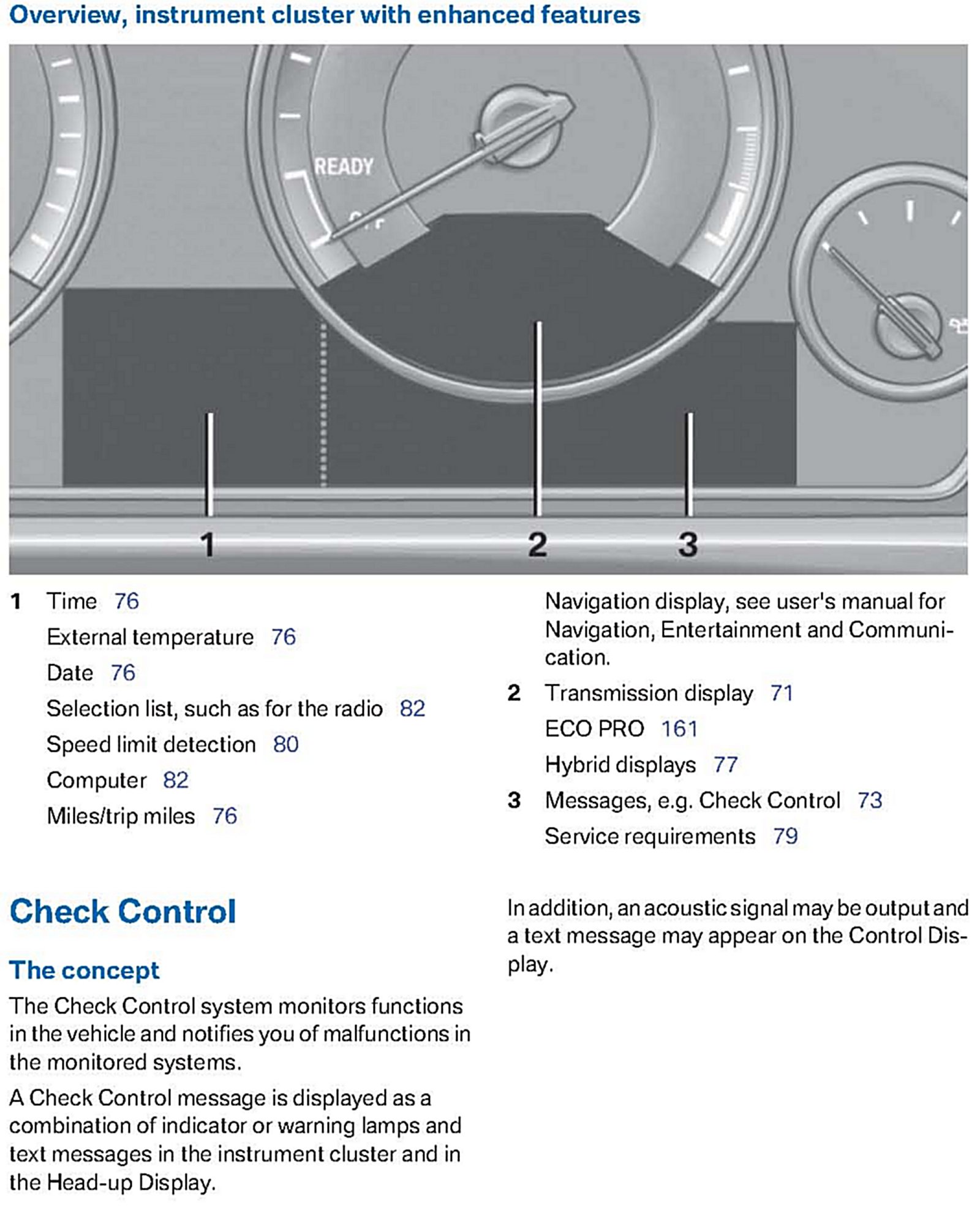 Overview, instrument cluster with enhanced features

READY

1

2

3

1 Time 76

External temperature 76

Date 76

Selection list, such as for the radio 82

Speed limit detection 80

Computer 82

Miles/trip miles 76

Navigation display, see user's manual for Navigation, Entertainment and Communication.

2 Transmission display 71

ECO PRO 161

Hybrid displays 77

3 Messages, e.g. Check Control 73

Service requirements 79

Check Control

The concept

The Check Control system monitors functions in the vehicle and notifies you of malfunctions in the monitored systems.

A Check Control message is displayed as a combination of indicator or warning lamps and text messages in the instrument cluster and in the Head-up Display.

In addition, an acoustic signal may be output and a text message may appear on the Control Display.