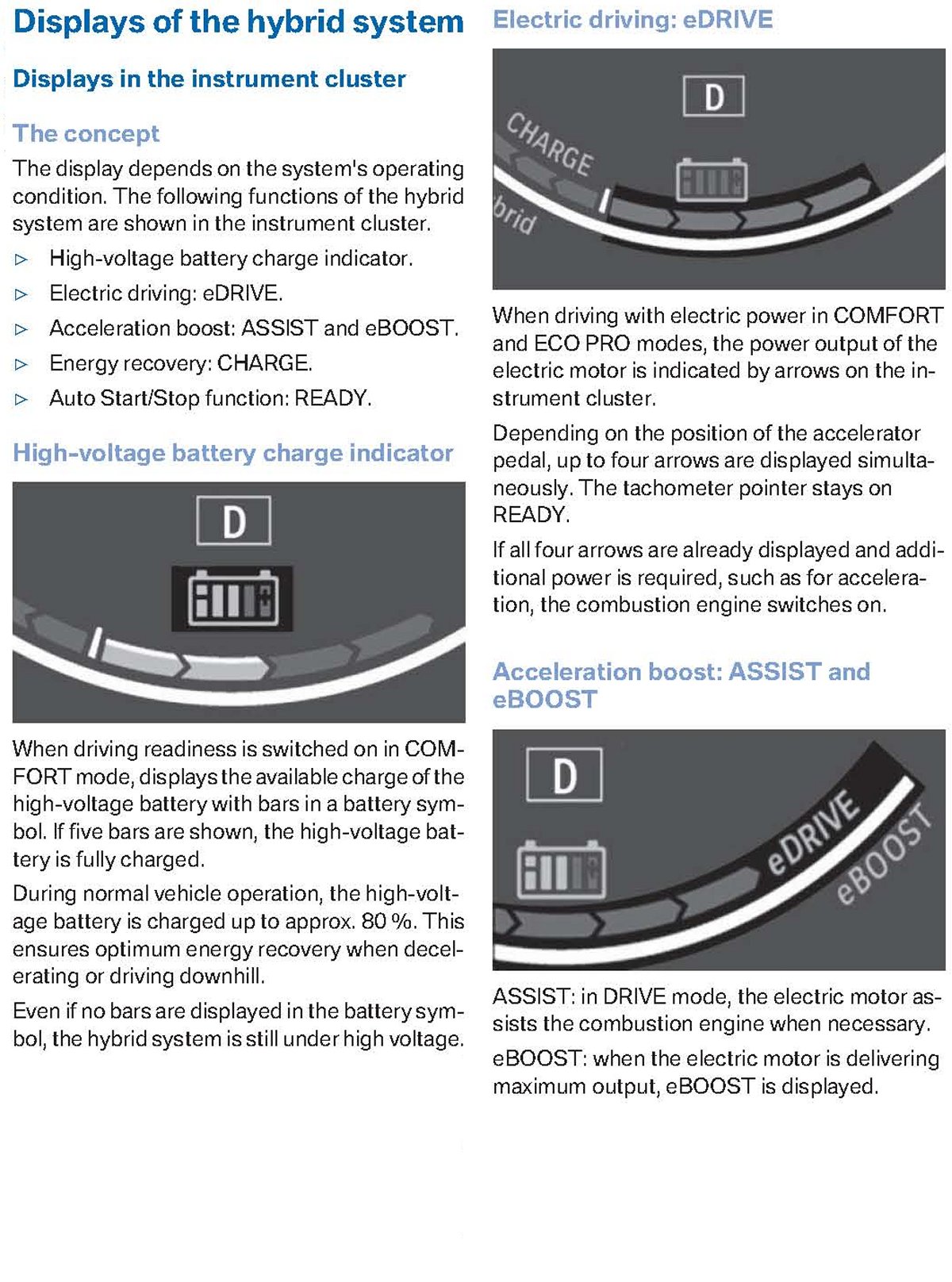 Displays of the hybrid system

Displays in the instrument cluster

The concept

The display depends on the system's operating condition. The following functions of the hybrid system are shown in the instrument cluster.

▷ High-voltage battery charge indicator.

▷ Electric driving: eDRIVE.

▷ Acceleration boost: ASSIST and eBOOST.

▷ Energy recovery: CHARGE.

▷ Auto Start/Stop function: READY.

High-voltage battery charge indicator

D

When driving readiness is switched on in COMFORT mode, displays the available charge of the high-voltage battery with bars in a battery symbol. If five bars are shown, the high-voltage battery is fully charged.

During normal vehicle operation, the high-voltage battery is charged up to approx. 80 %. This ensures optimum energy recovery when decelerating or driving downhill.

Even if no bars are displayed in the battery symbol, the hybrid system is still under high voltage.

Electric driving: eDRIVE

D
CHARGE
brid

When driving with electric power in COMFORT and ECO PRO modes, the power output of the electric motor is indicated by arrows on the instrument cluster.

Depending on the position of the accelerator pedal, up to four arrows are displayed simultaneously. The tachometer pointer stays on READY.

If all four arrows are already displayed and additional power is required, such as for acceleration, the combustion engine switches on.

Acceleration boost: ASSIST and eBOOST

D
eDRIVE
eBOOST

ASSIST: in DRIVE mode, the electric motor assists the combustion engine when necessary.

eBOOST: when the electric motor is delivering maximum output, eBOOST is displayed.