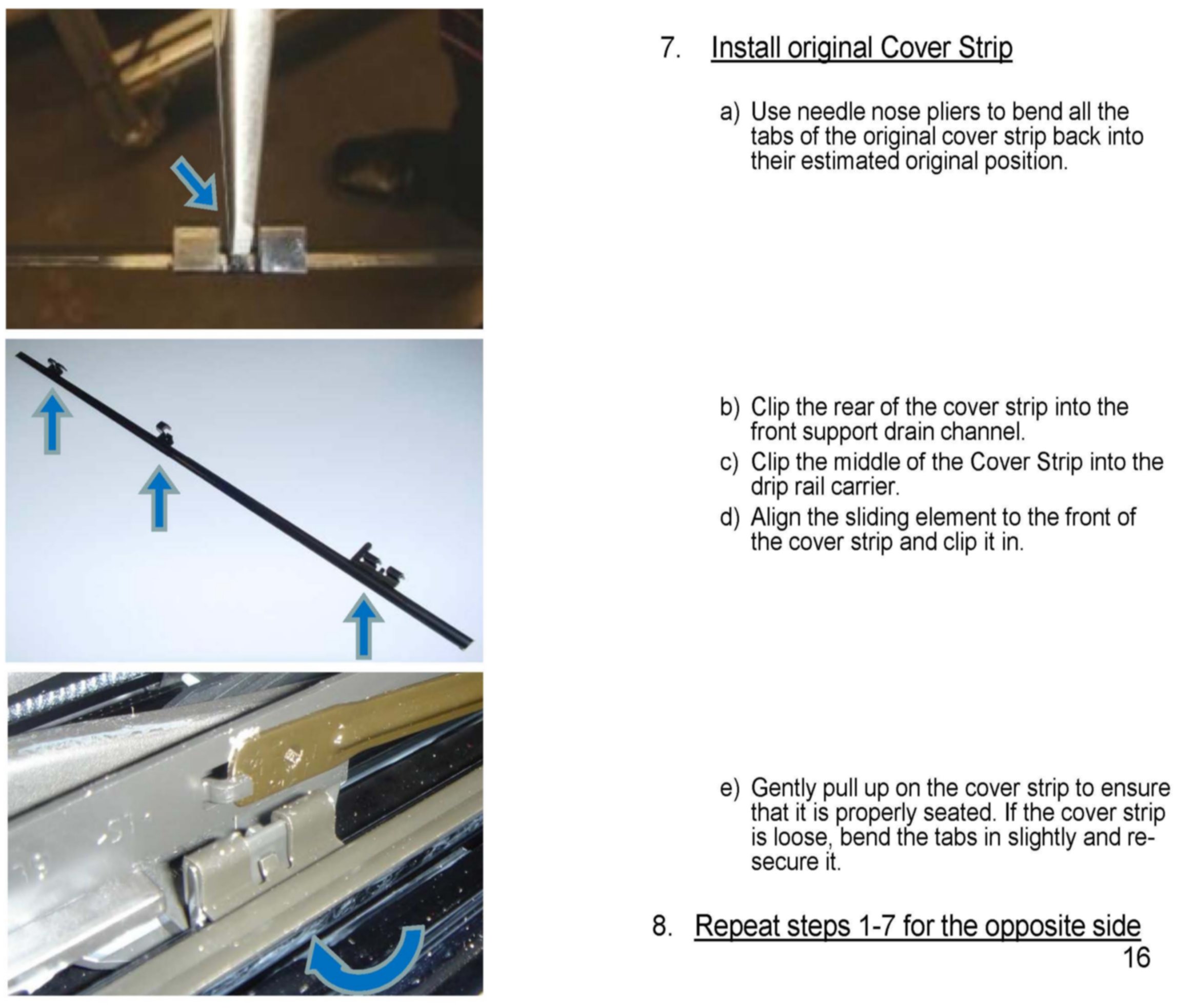 7. Install original Cover Strip

a) Use needle nose pliers to bend all the tabs of the original cover strip back into their estimated original position.

b) Clip the rear of the cover strip into the front support drain channel.

c) Clip the middle of the Cover Strip into the drip rail carrier.

d) Align the sliding element to the front of the cover strip and clip it in.

e) Gently pull up on the cover strip to ensure that it is properly seated. If the cover strip is loose, bend the tabs in slightly and re-secure it.

8. Repeat steps 1-7 for the opposite side

16