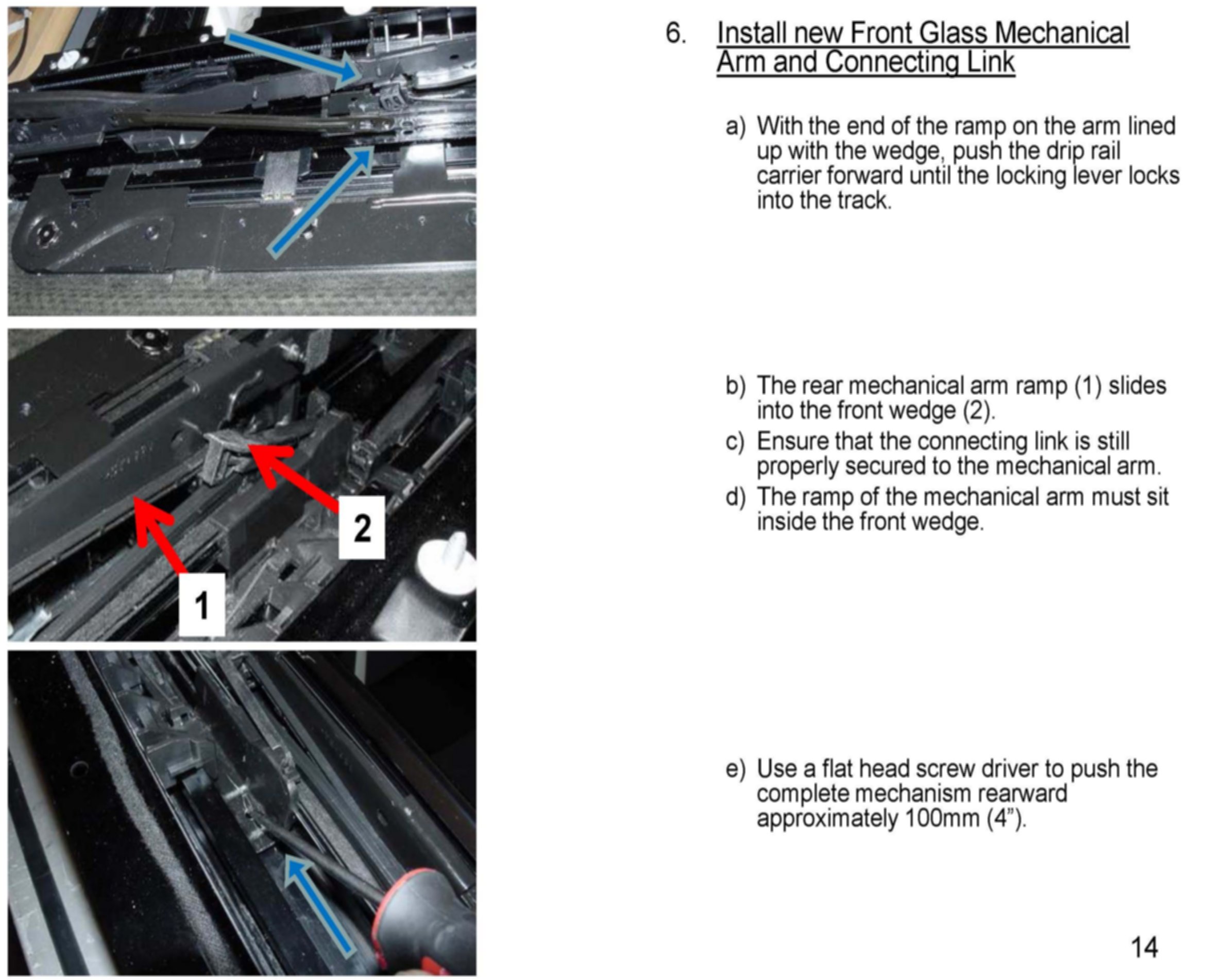 2

1

6. Install new Front Glass Mechanical Arm and Connecting Link

a) With the end of the ramp on the arm lined up with the wedge, push the drip rail carrier forward until the locking lever locks into the track.

b) The rear mechanical arm ramp (1) slides into the front wedge (2).

c) Ensure that the connecting link is still properly secured to the mechanical arm.

d) The ramp of the mechanical arm must sit inside the front wedge.

e) Use a flat head screw driver to push the complete mechanism rearward approximately 100mm (4”).

14