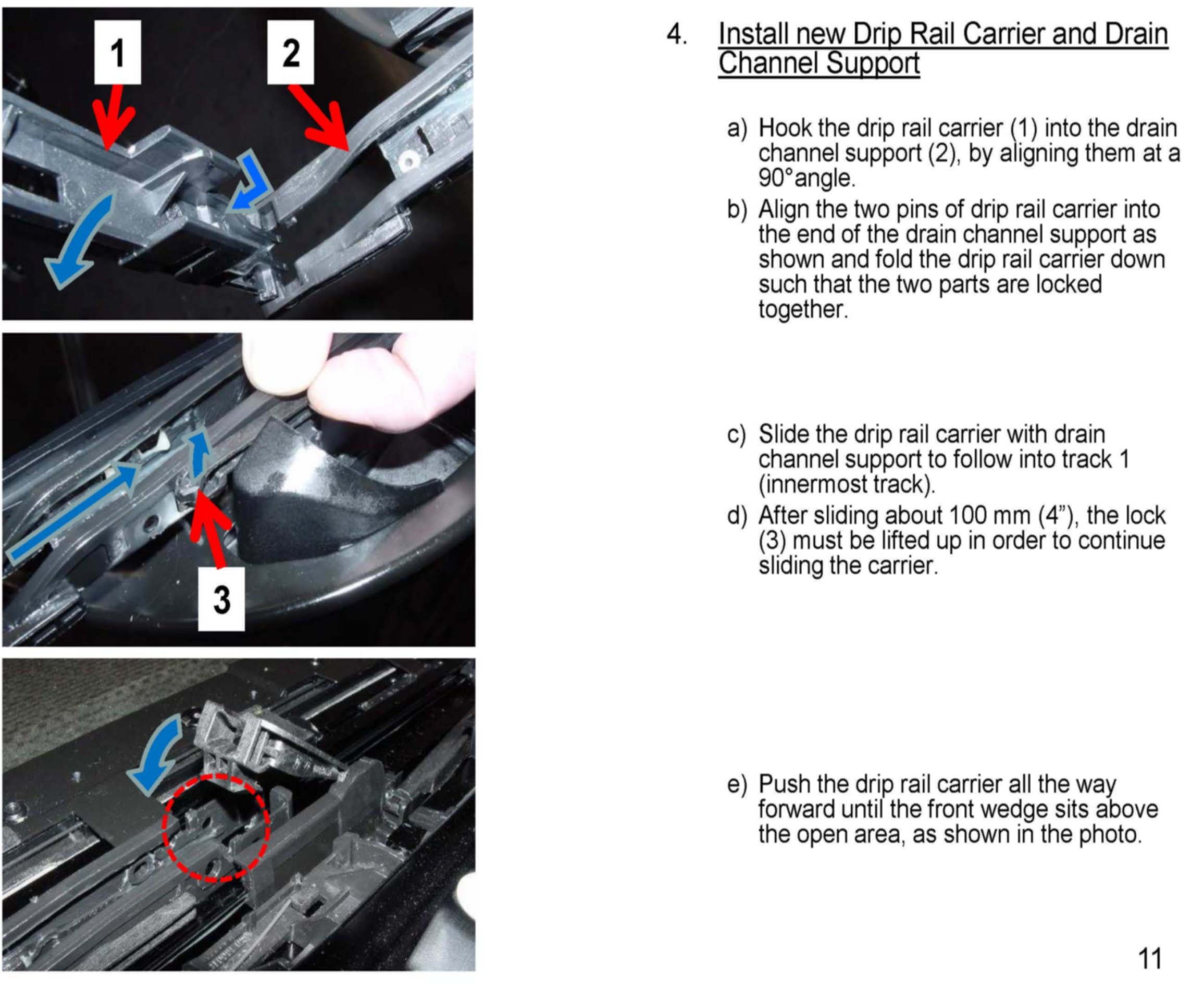 1

2

3

4. Install new Drip Rail Carrier and Drain Channel Support

a) Hook the drip rail carrier (1) into the drain channel support (2), by aligning them at a 90°angle.

b) Align the two pins of drip rail carrier into the end of the drain channel support as shown and fold the drip rail carrier down such that the two parts are locked together.

c) Slide the drip rail carrier with drain channel support to follow into track 1 (innermost track).

d) After sliding about 100 mm (4”), the lock (3) must be lifted up in order to continue sliding the carrier.

e) Push the drip rail carrier all the way forward until the front wedge sits above the open area, as shown in the photo.

11