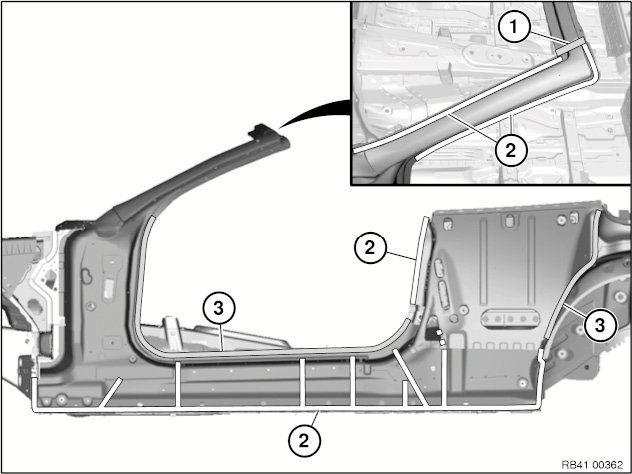 1
2
2
3
3
2
RB41 00362