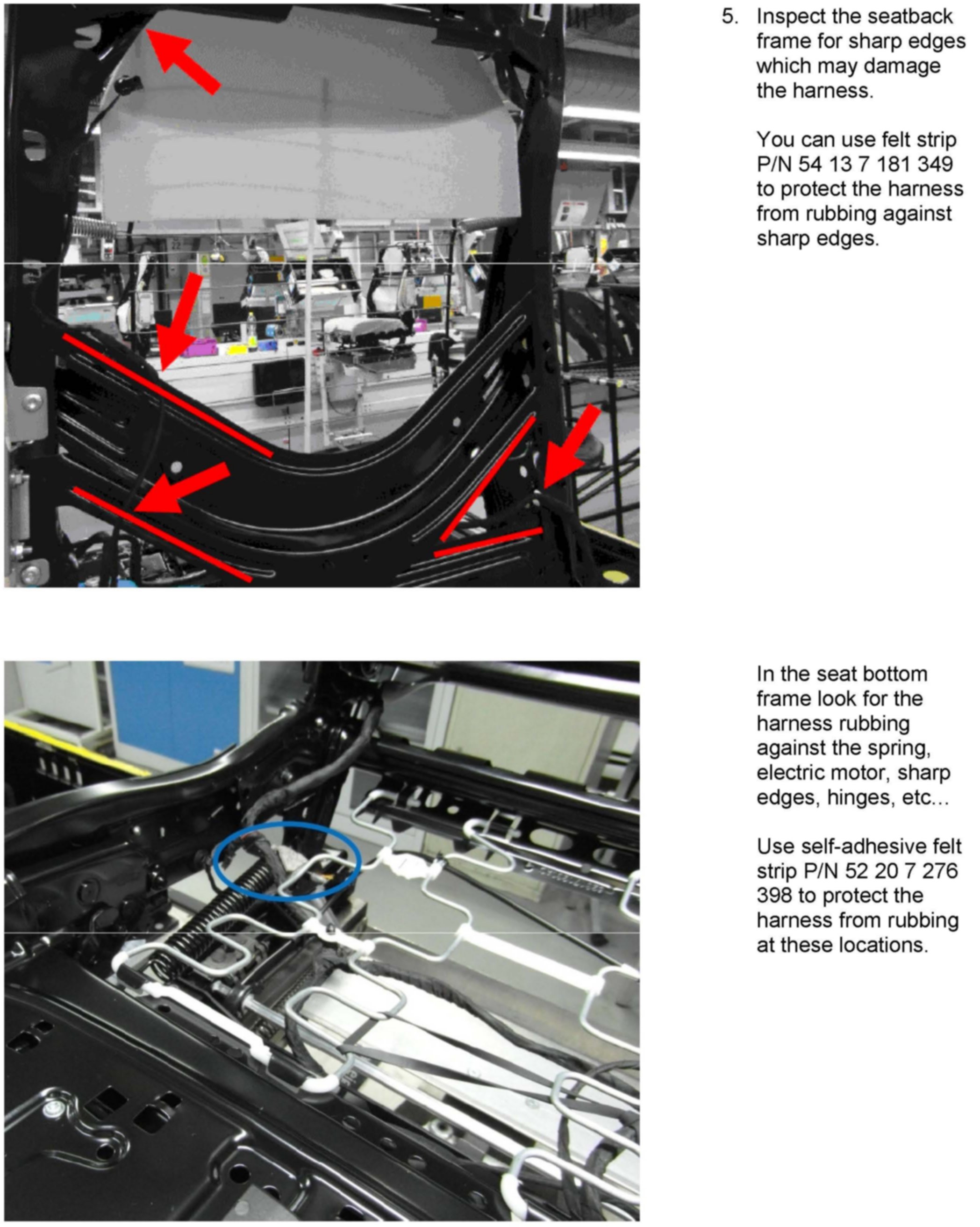 5. Inspect the seatback frame for sharp edges which may damage the harness.

You can use felt strip P/N 54 13 7 181 349 to protect the harness from rubbing against sharp edges.

In the seat bottom frame look for the harness rubbing against the spring, electric motor, sharp edges, hinges, etc…

Use self-adhesive felt strip P/N 52 20 7 276 398 to protect the harness from rubbing at these locations.