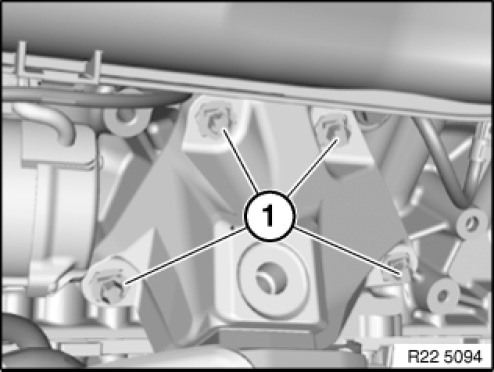 1

R22 5094