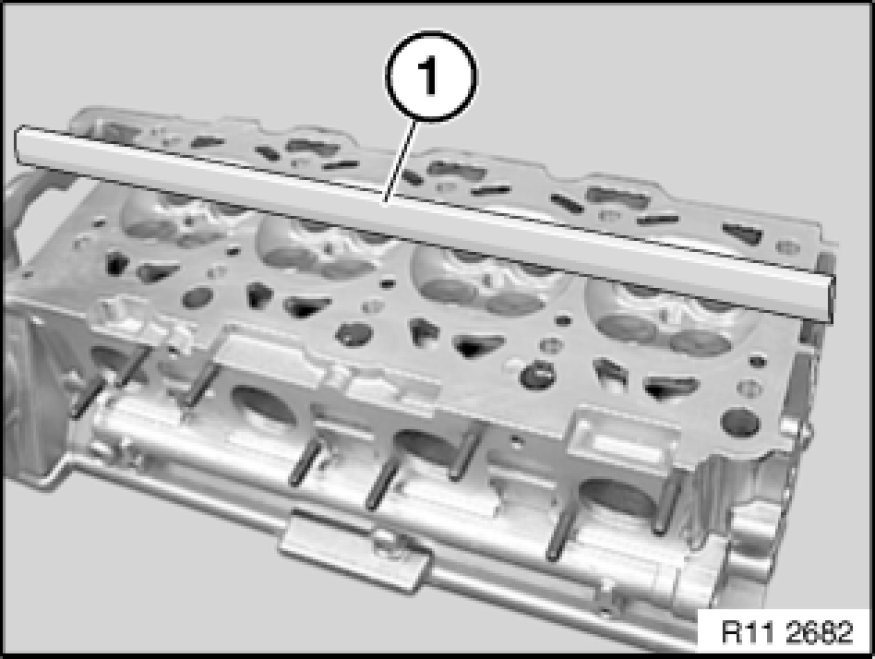 1

R11 2682