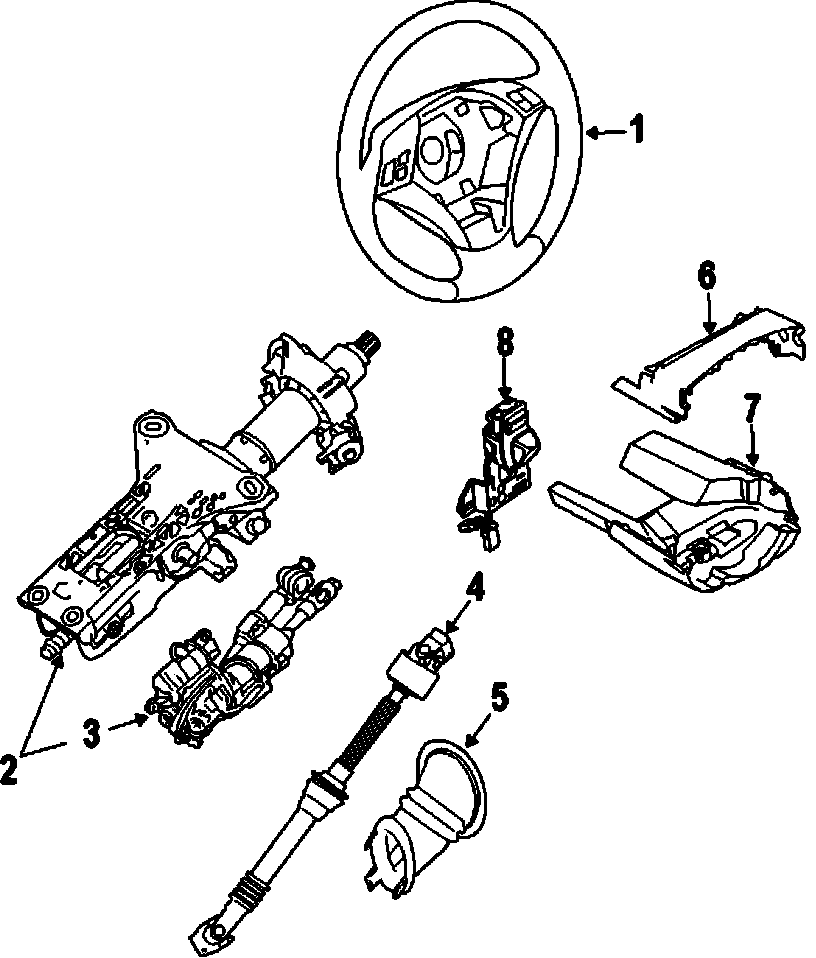 1
6
8
7
4
5
3
2