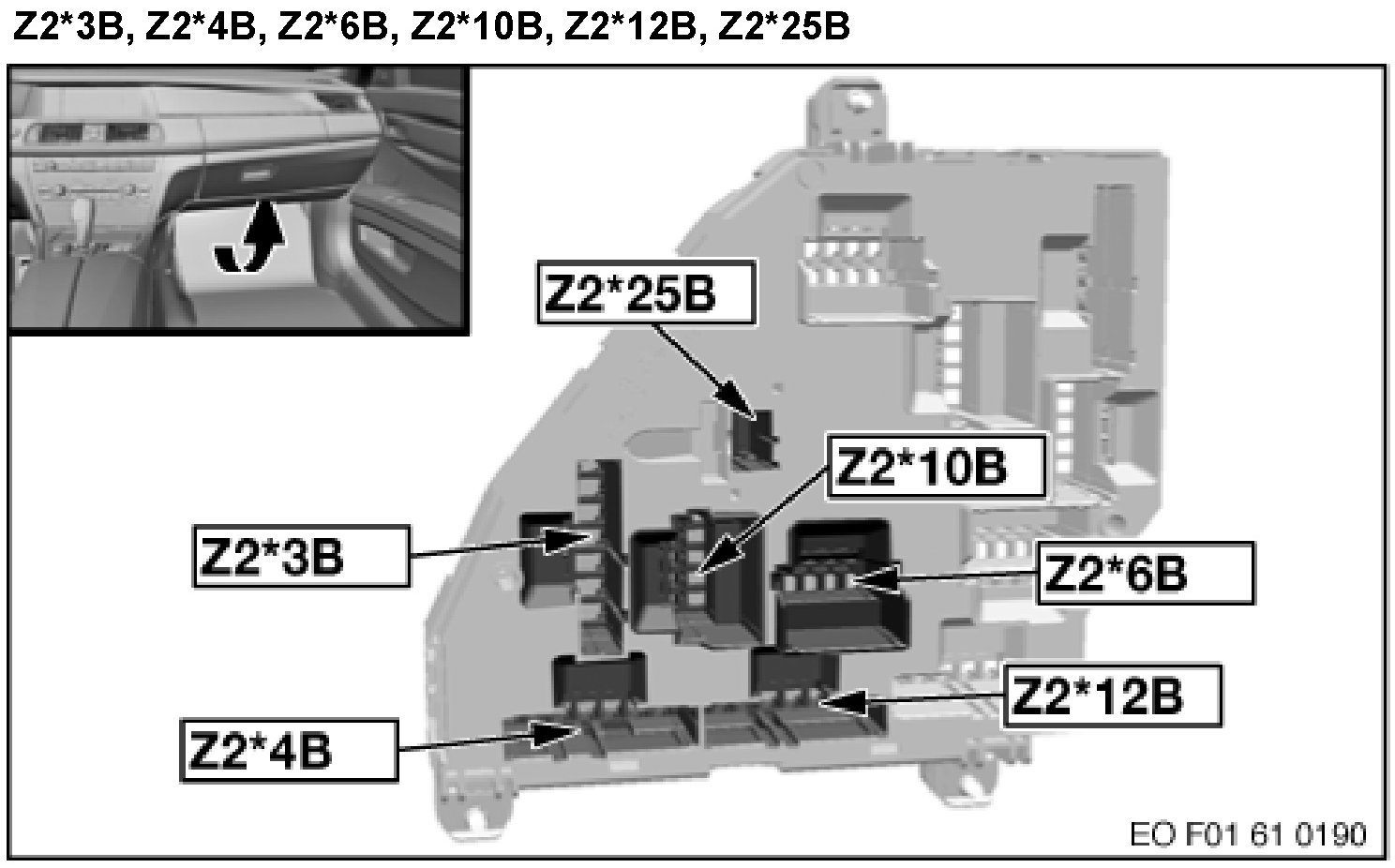 Z2*3B, Z2*4B, Z2*6B, Z2*10B, Z2*12B, Z2*25B

Z2*25B

Z2*10B

Z2*3B

Z2*6B

Z2*12B

Z2*4B

EO F01 61 0190