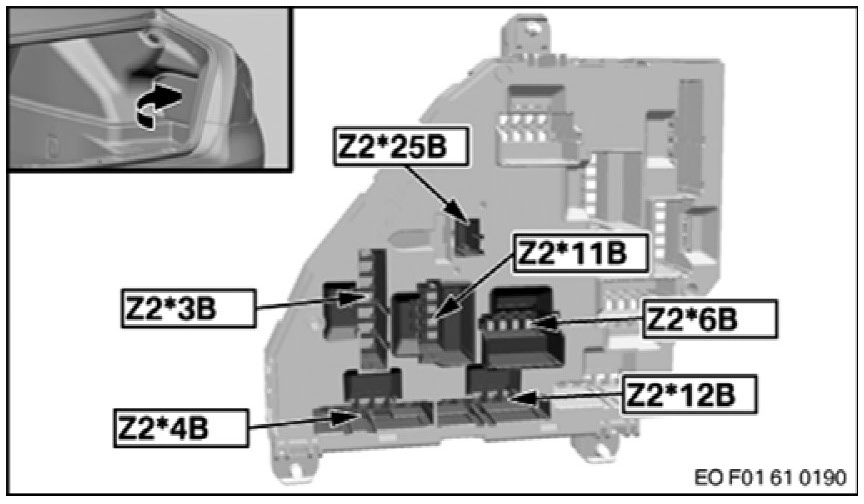 Z2*25B

Z2*11B

Z2*3B

Z2*6B

Z2*12B

Z2*4B

EO F01 61 0190