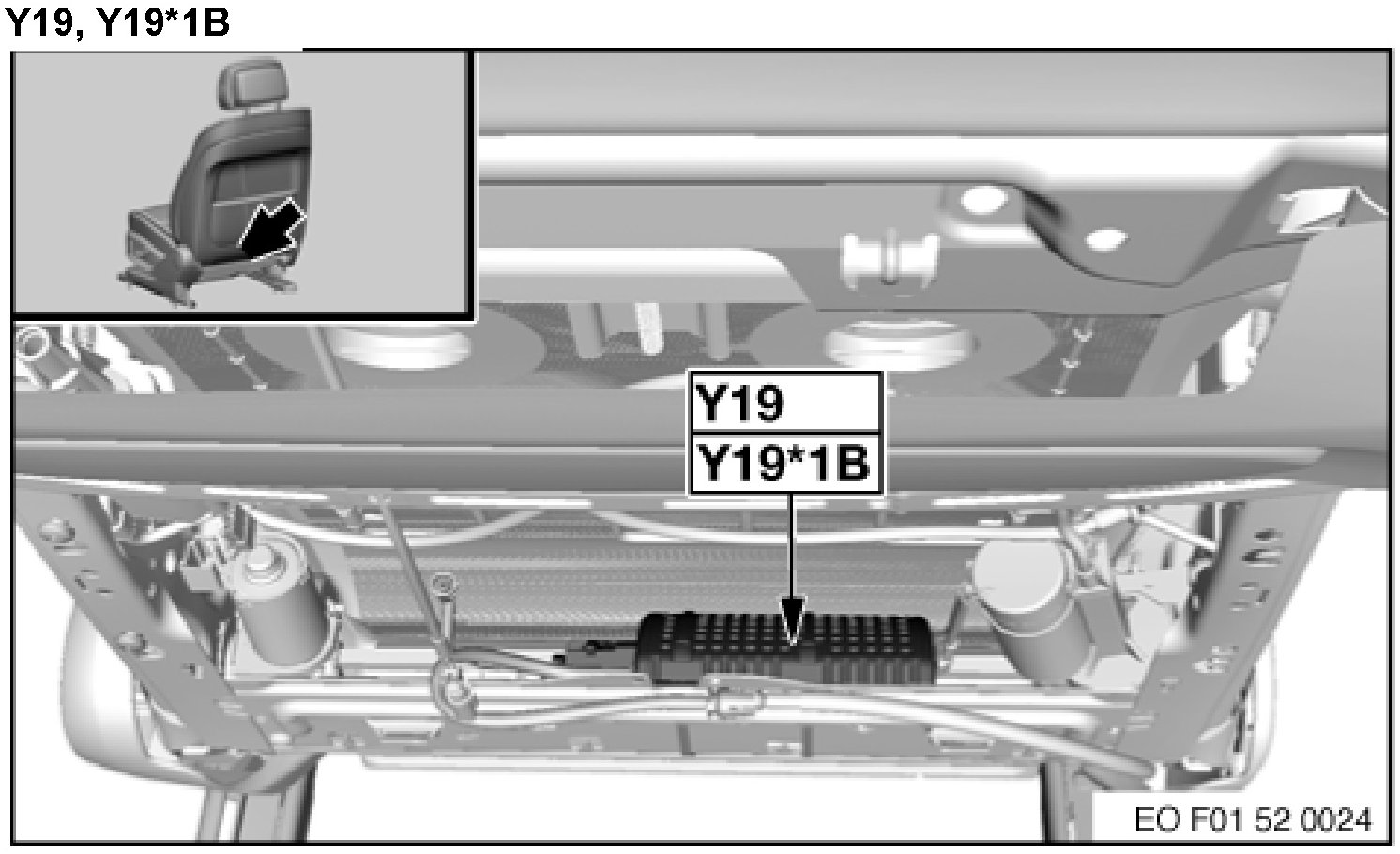 Y19, Y19*1B

Y19
Y19*1B

EO F01 52 0024