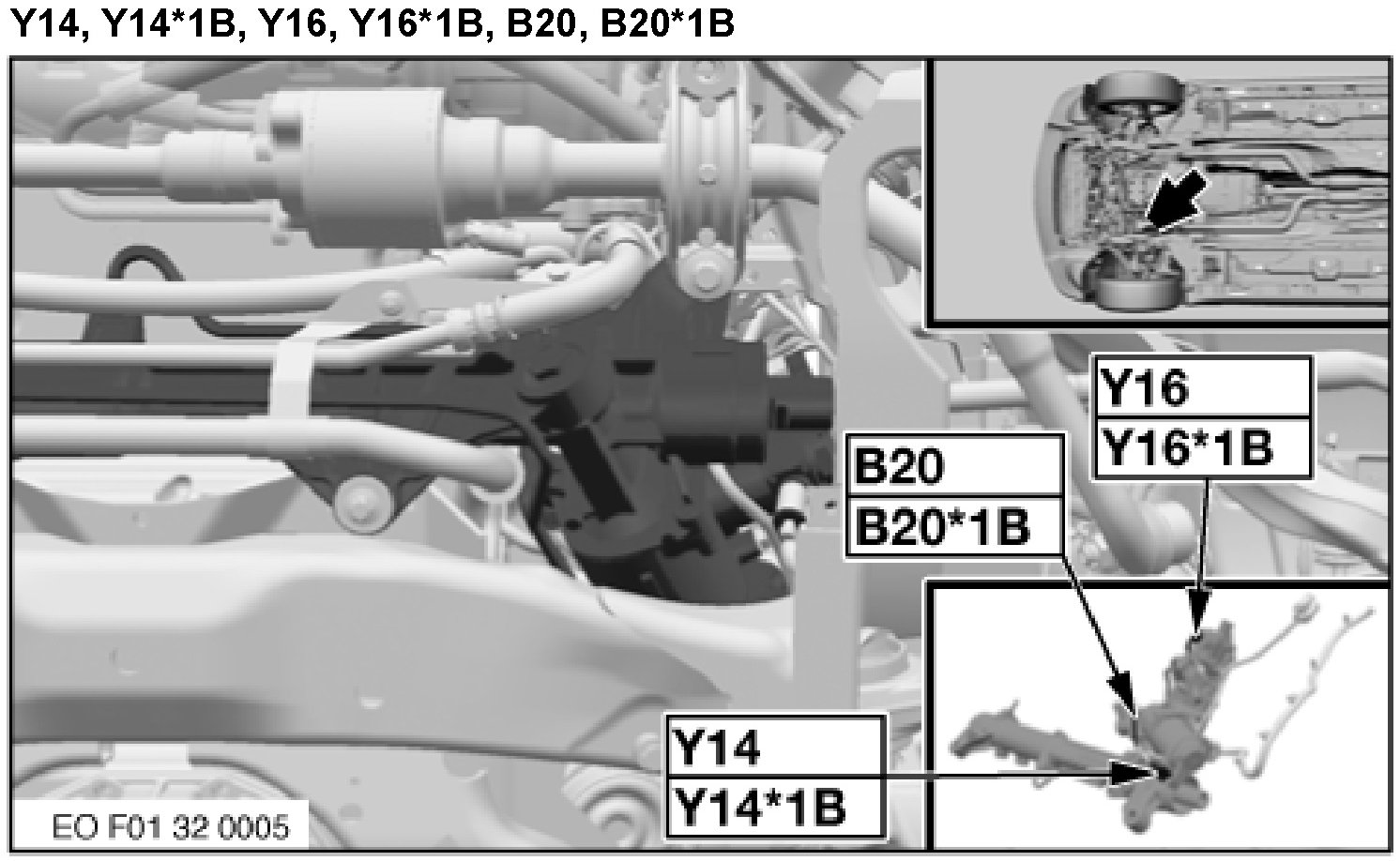 Y14, Y14*1B, Y16, Y16*1B, B20, B20*1B

Y16
Y16*1B

B20
B20*1B

Y14
Y14*1B

EO F01 32 0005