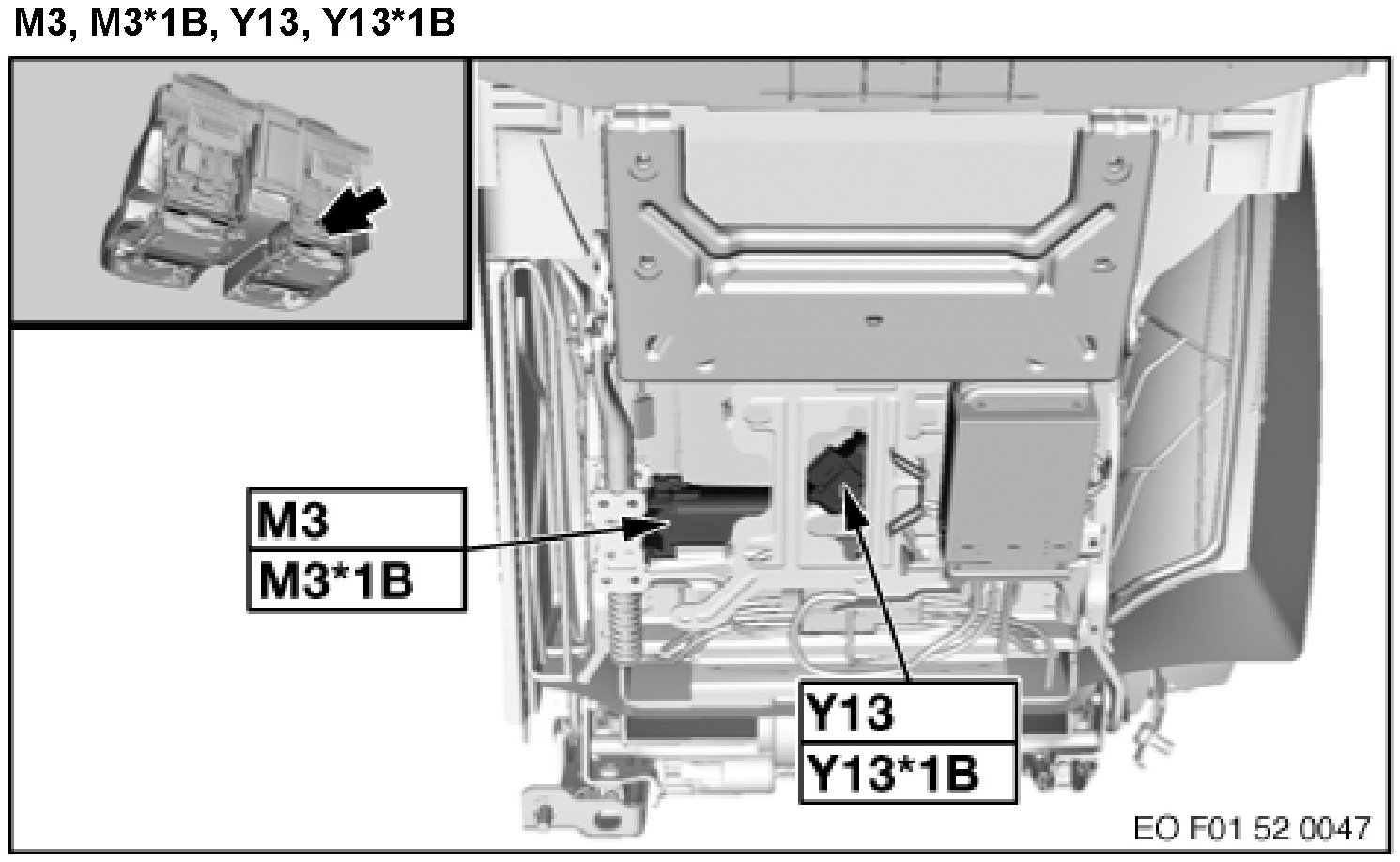 M3, M3*1B, Y13, Y13*1B

M3
M3*1B

Y13
Y13*1B

EO F01 52 0047