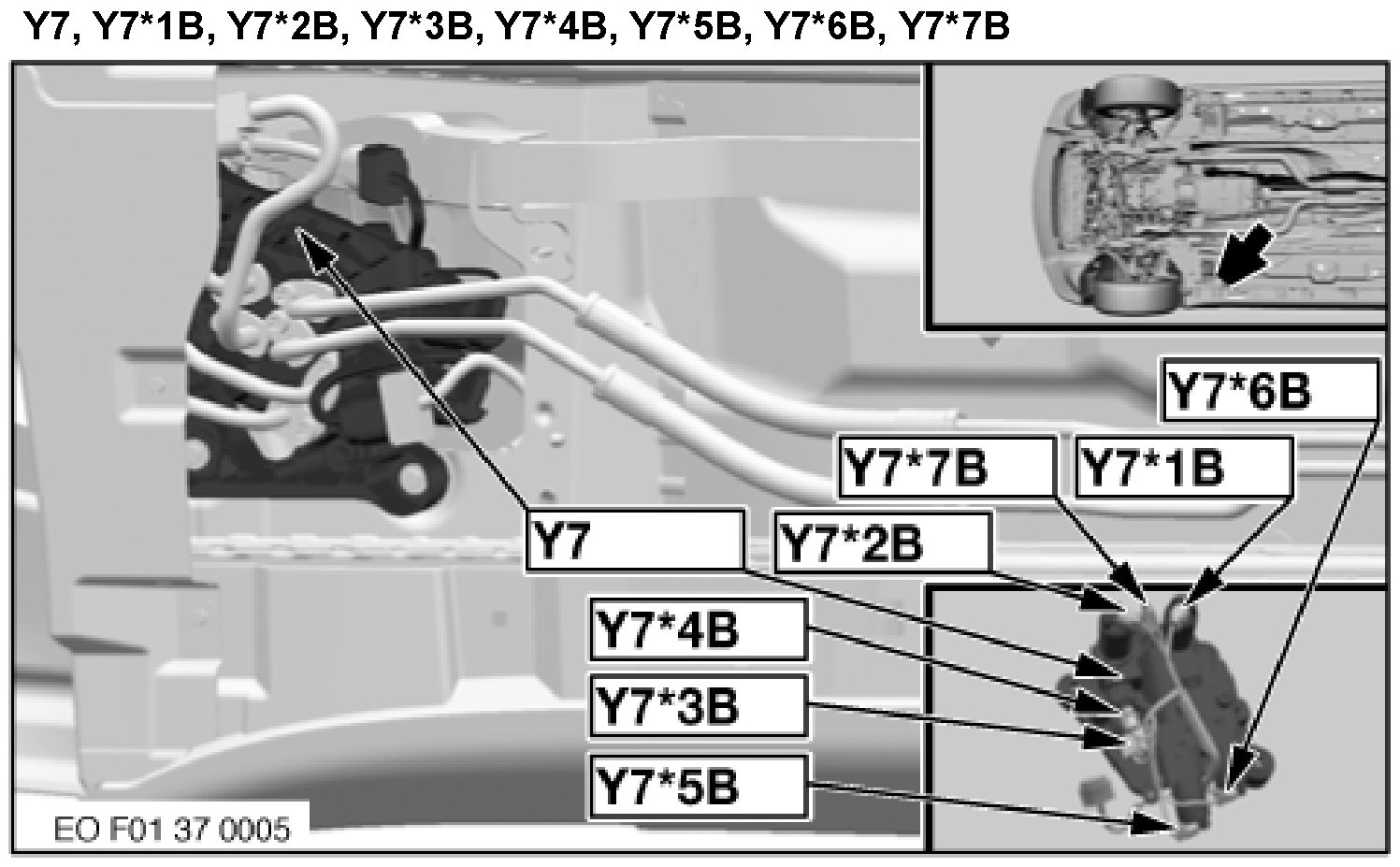 Y7, Y7*1B, Y7*2B, Y7*3B, Y7*4B, Y7*5B, Y7*6B, Y7*7B

Y7*6B

Y7*7B

Y7*1B

Y7

Y7*2B

Y7*4B

Y7*3B

Y7*5B

EO F01 37 0005