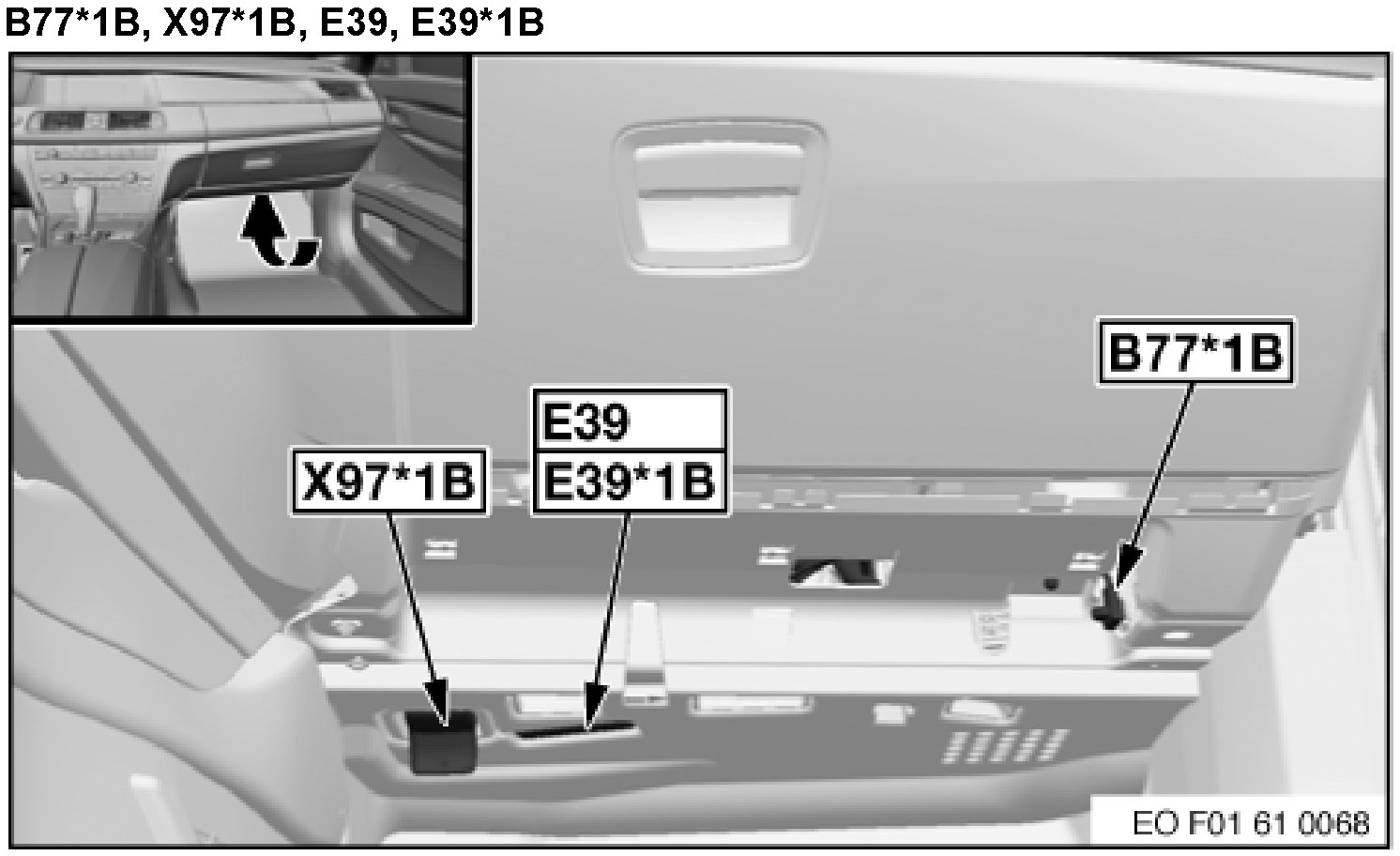 B77*1B, X97*1B, E39, E39*1B

B77*1B

E39

E39*1B

X97*1B

EO F01 61 0068