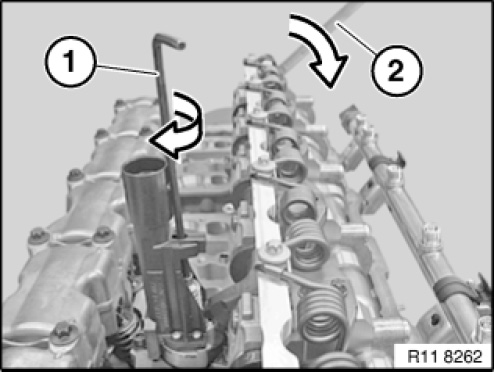 1
2
R11 8262