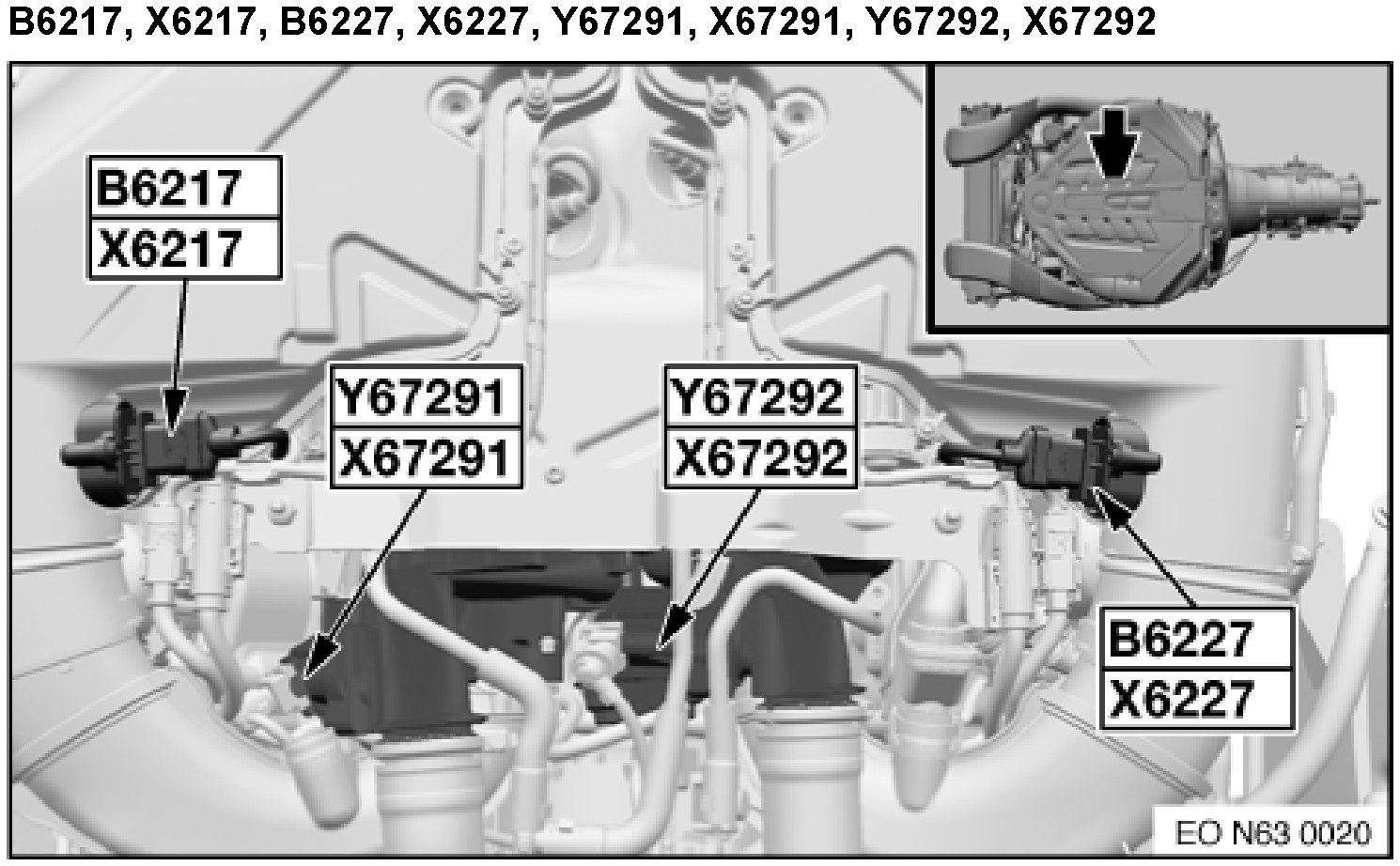 B6217, X6217, B6227, X6227, Y67291, X67291, Y67292, X67292

B6217
X6217

Y67291
X67291

Y67292
X67292

B6227
X6227

EO N63 0020