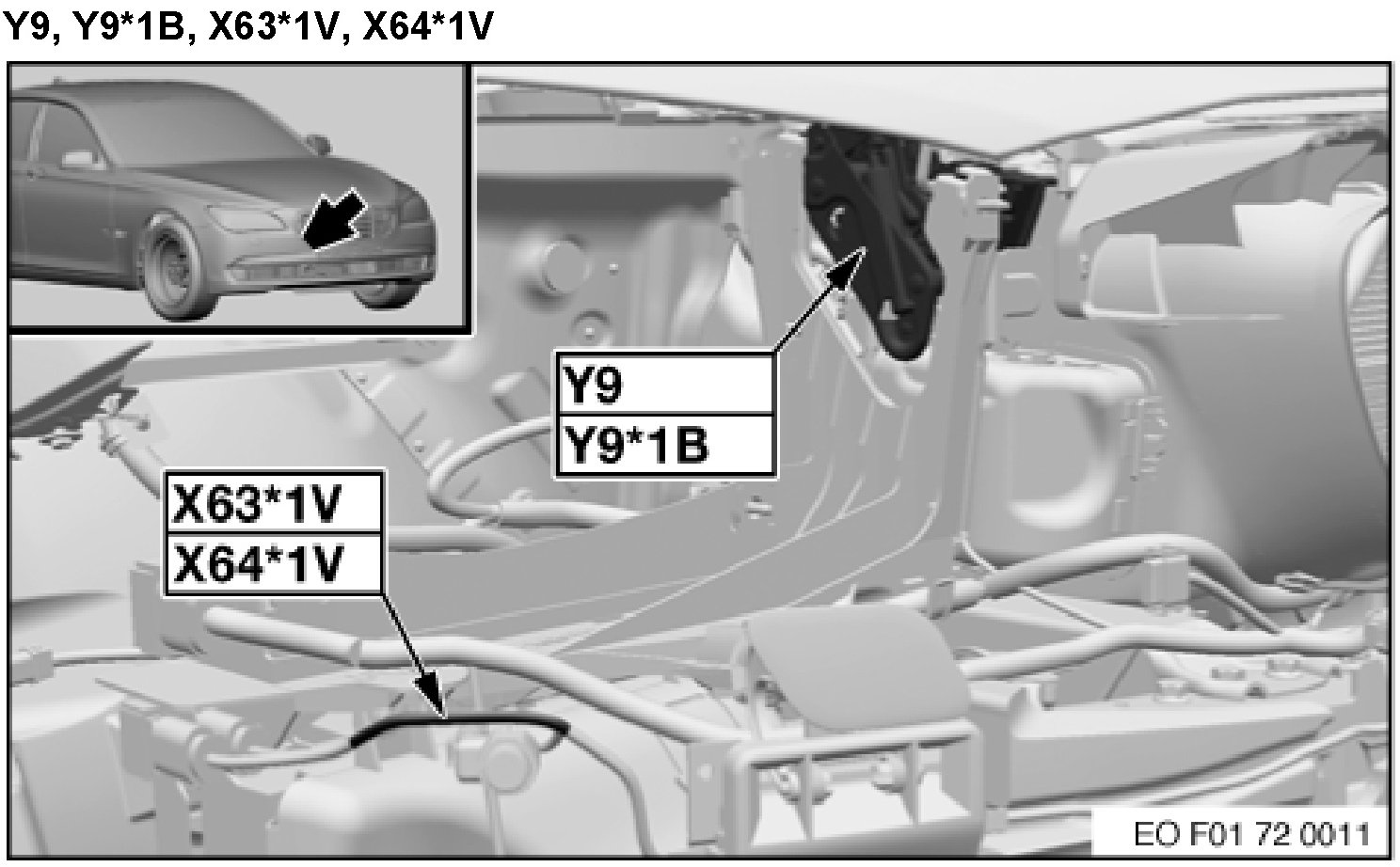 Y9, Y9*1B, X63*1V, X64*1V

Y9
Y9*1B

X63*1V
X64*1V

EO F01 72 0011