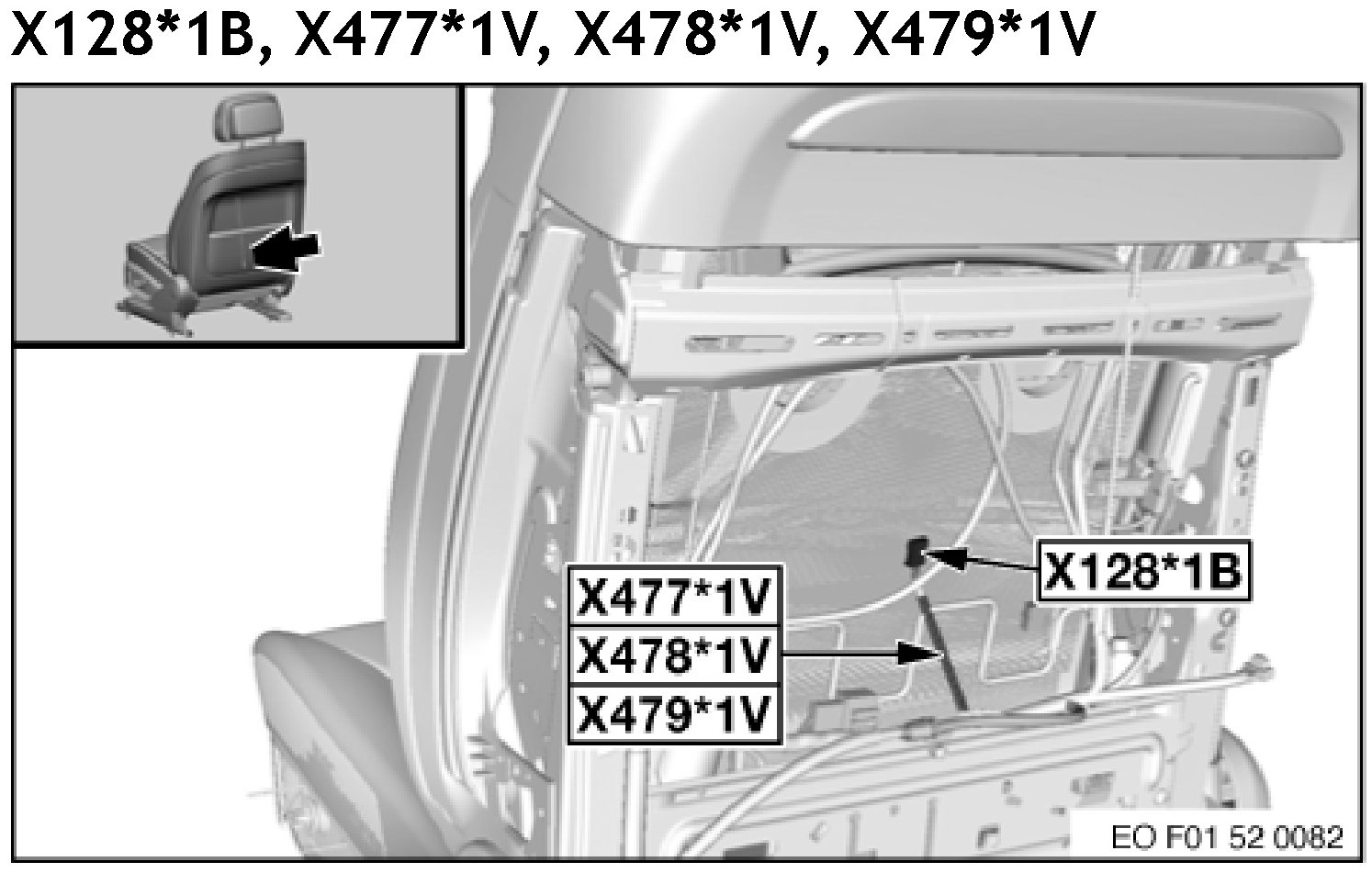 X128*1B, X477*1V, X478*1V, X479*1V

X128*1B

X477*1V
X478*1V
X479*1V

EO F01 52 0082