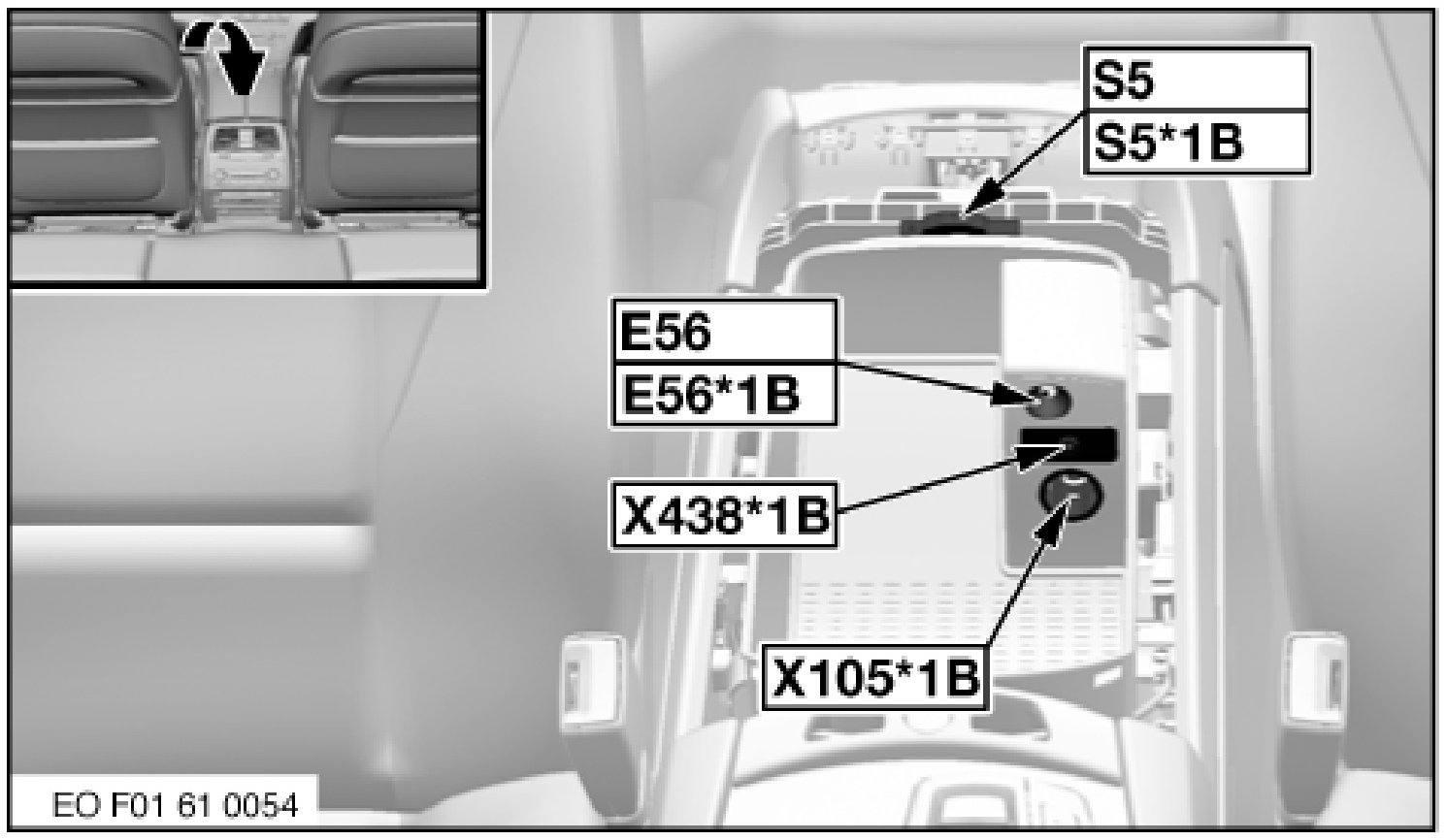 S5
S5*1B
E56
E56*1B
X438*1B
X105*1B
EO F01 61 0054