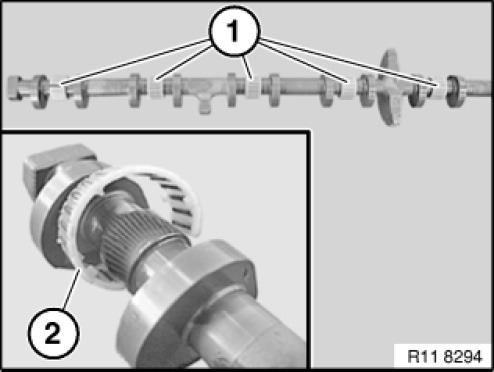 1

2

R11 8294