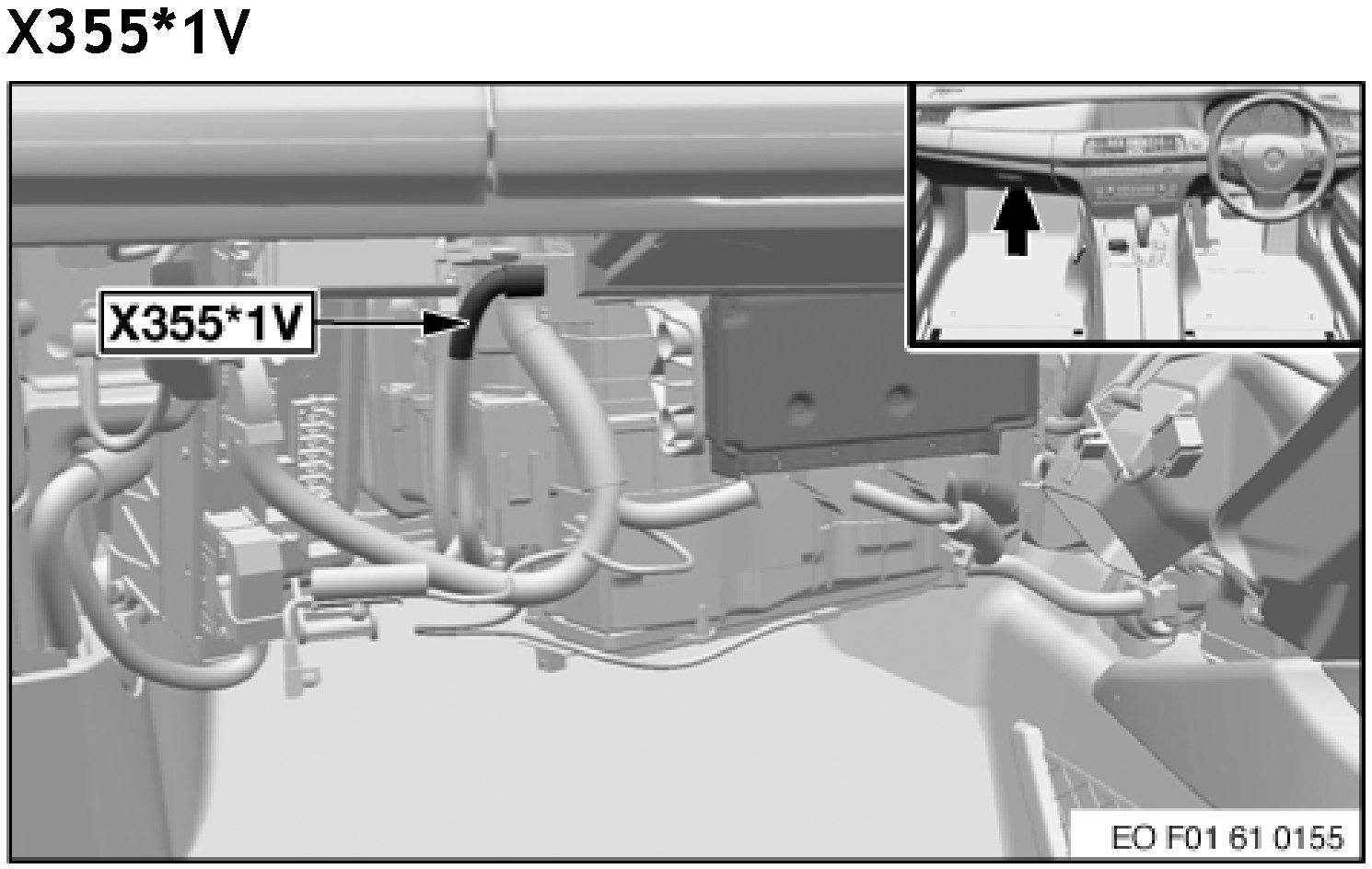 X355*1V

X355*1V

EO F01 61 0155