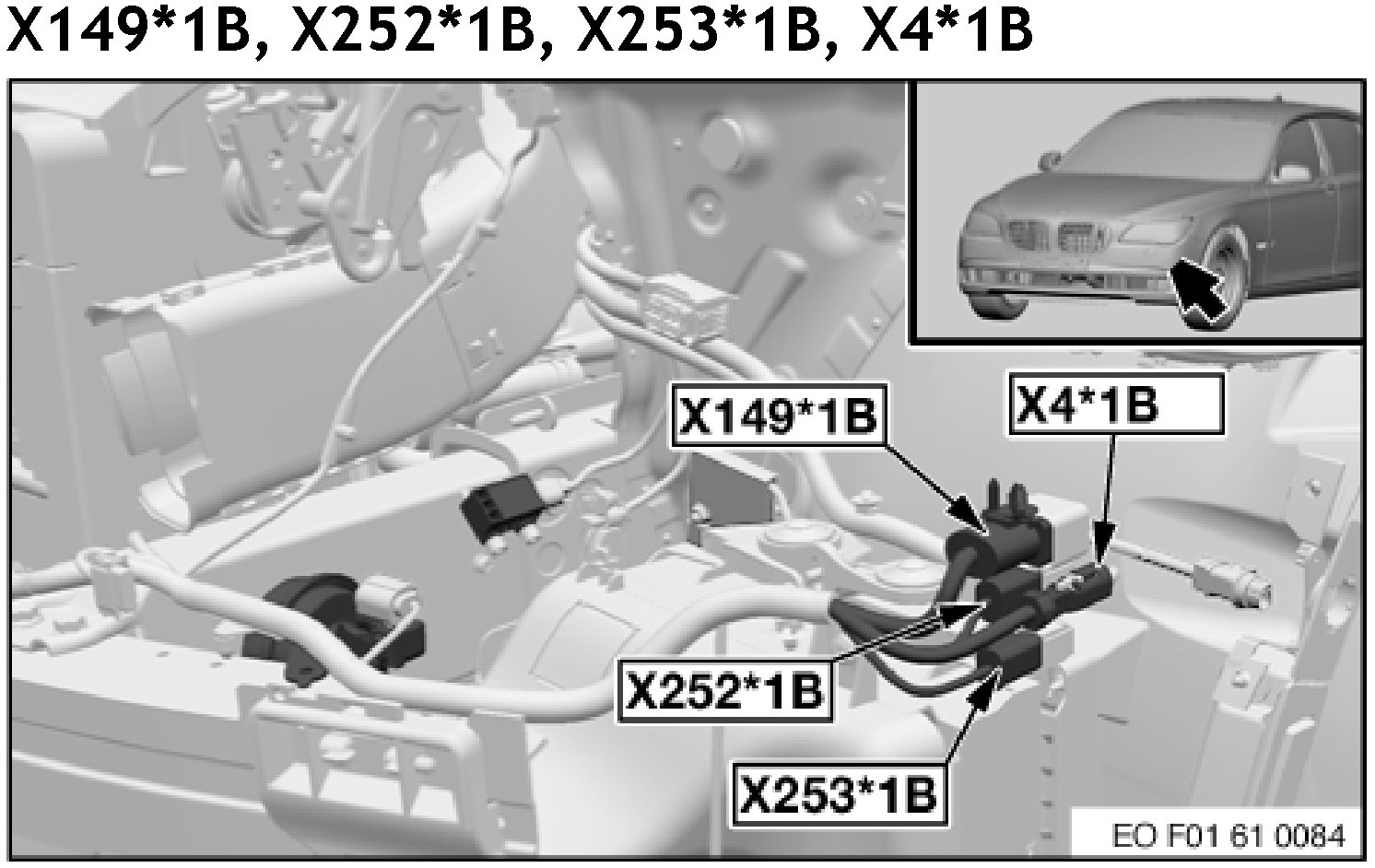 X149*1B, X252*1B, X253*1B, X4*1B

X149*1B

X4*1B

X252*1B

X253*1B

EO F01 61 0084