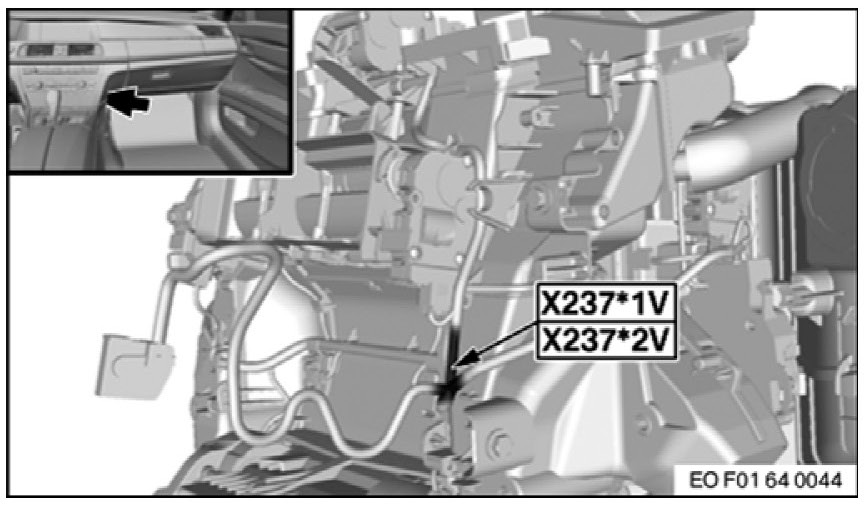 X237*1V
X237*2V
EO F01 64 0044