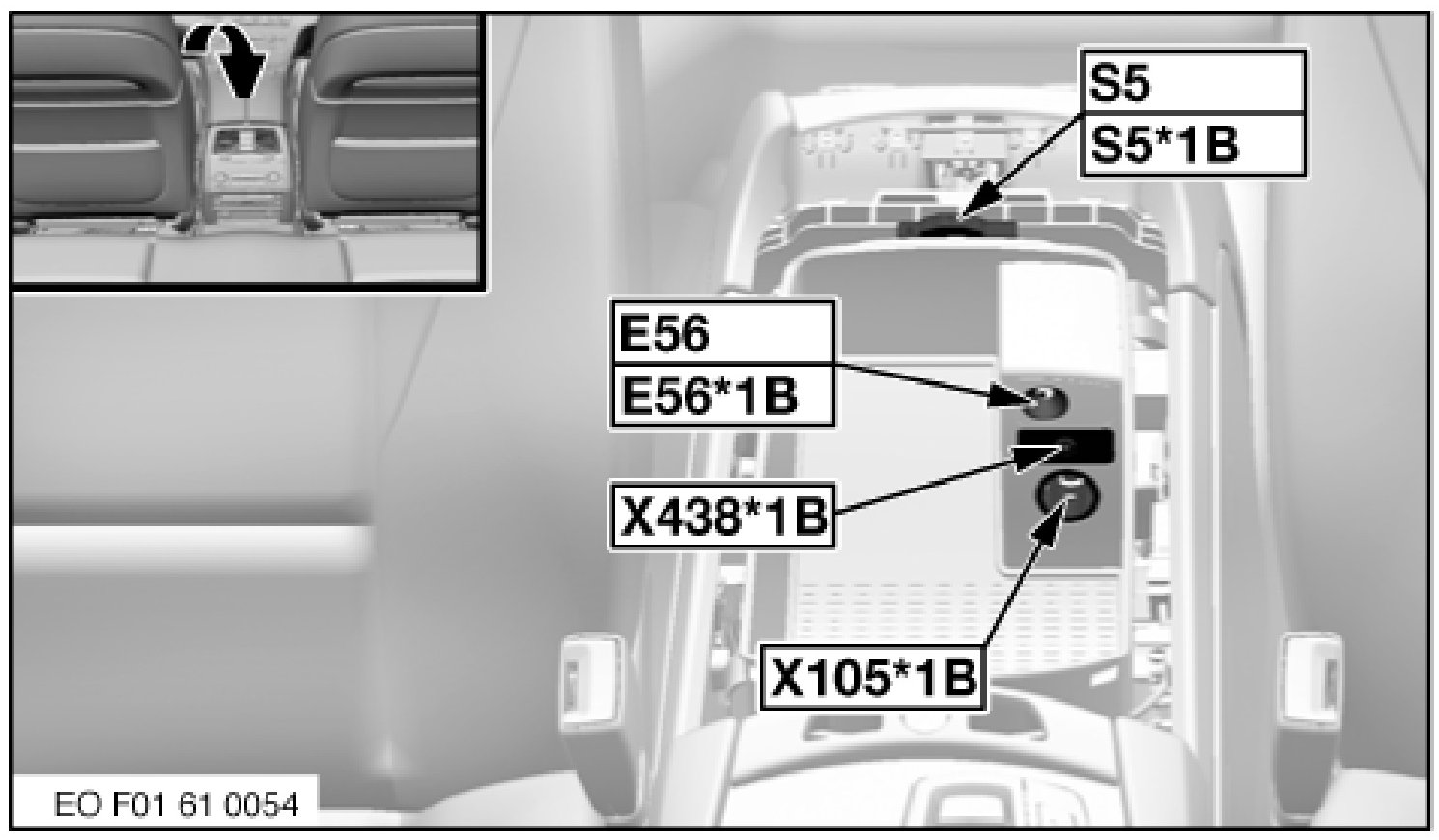 S5
S5*1B

E56
E56*1B

X438*1B

X105*1B

EO F01 61 0054