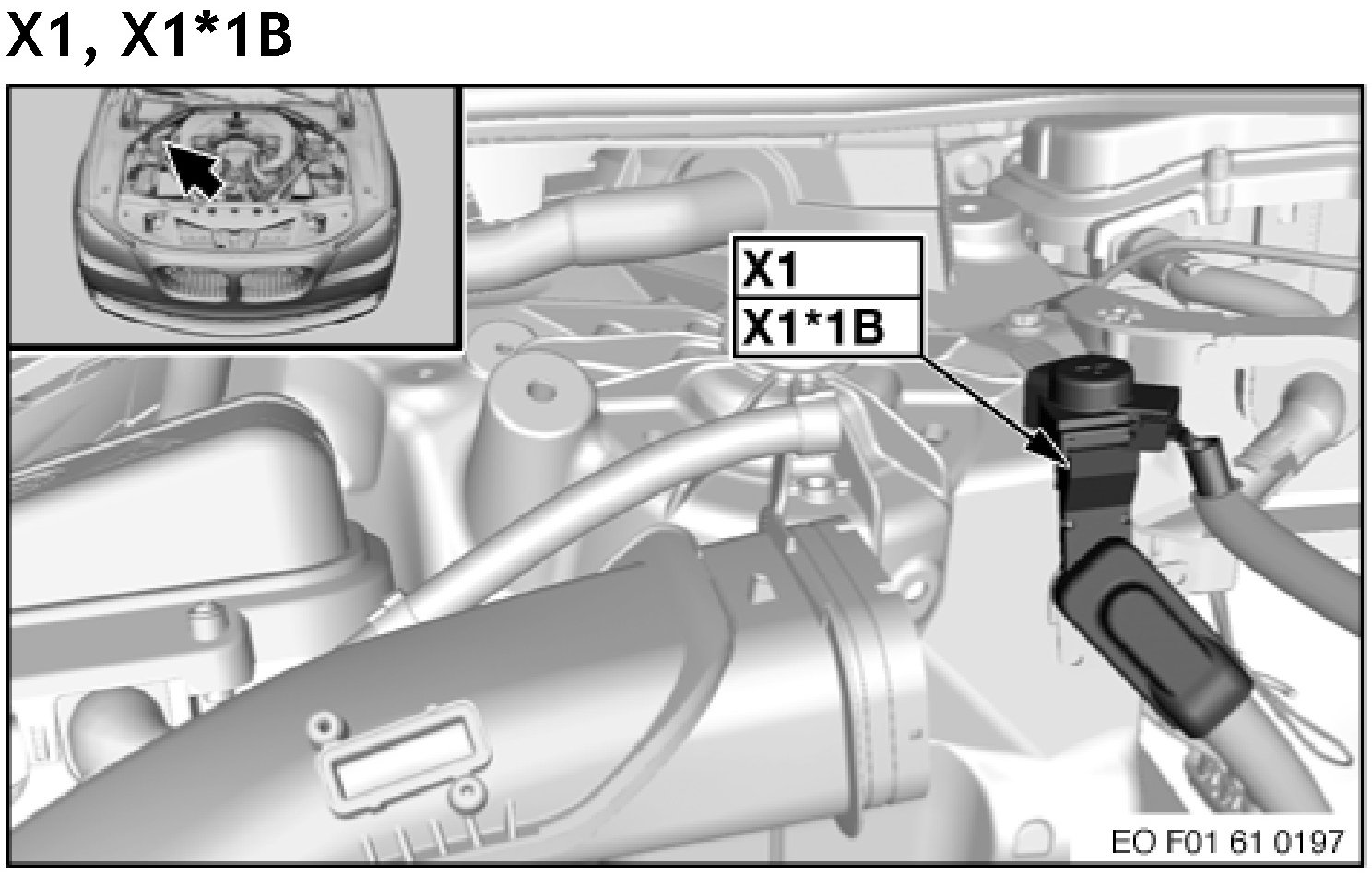 X1, X1*1B

X1
X1*1B

EO F01 61 0197