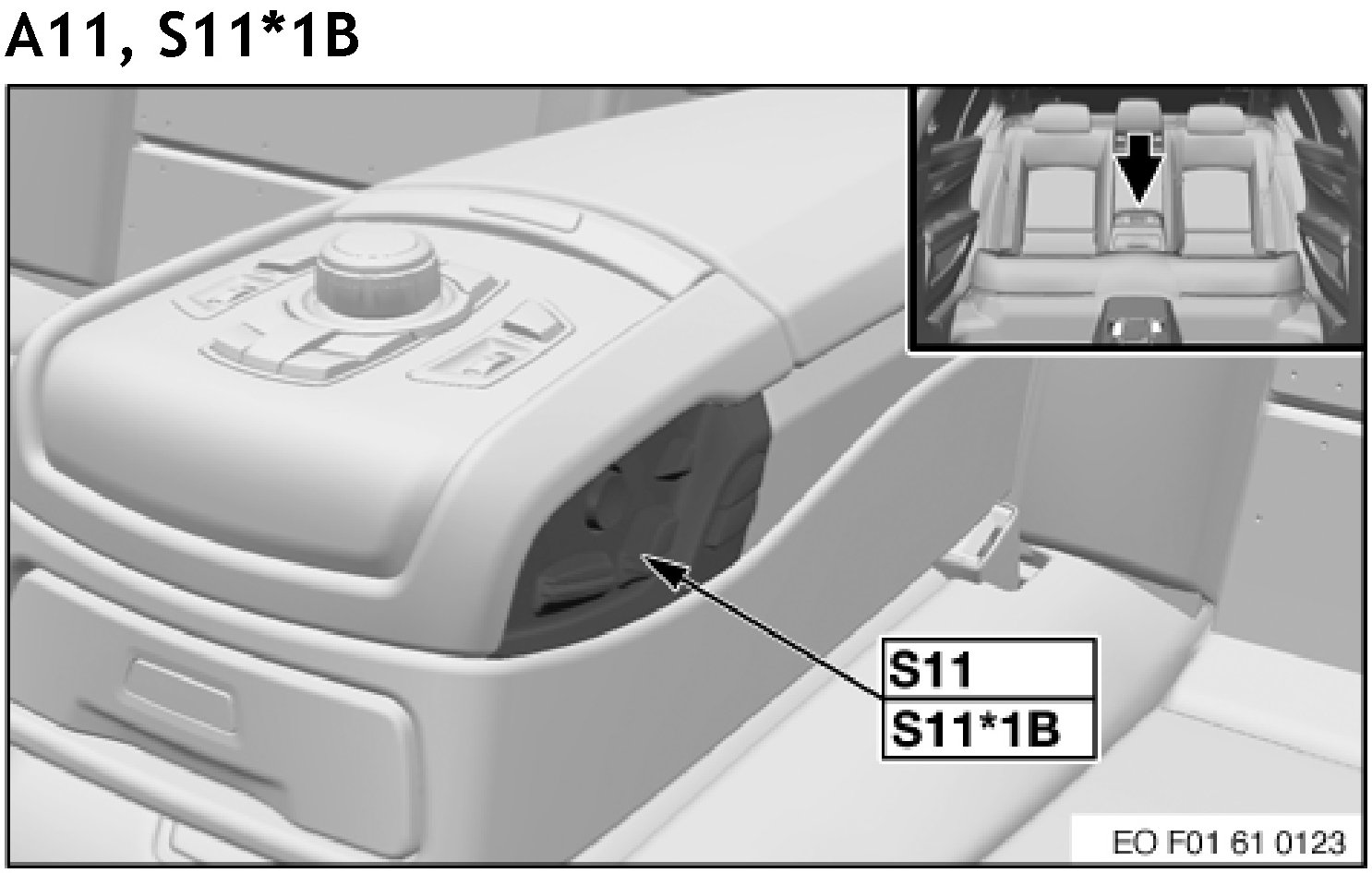 A11, S11*1B

S11
S11*1B

EO F01 61 0123