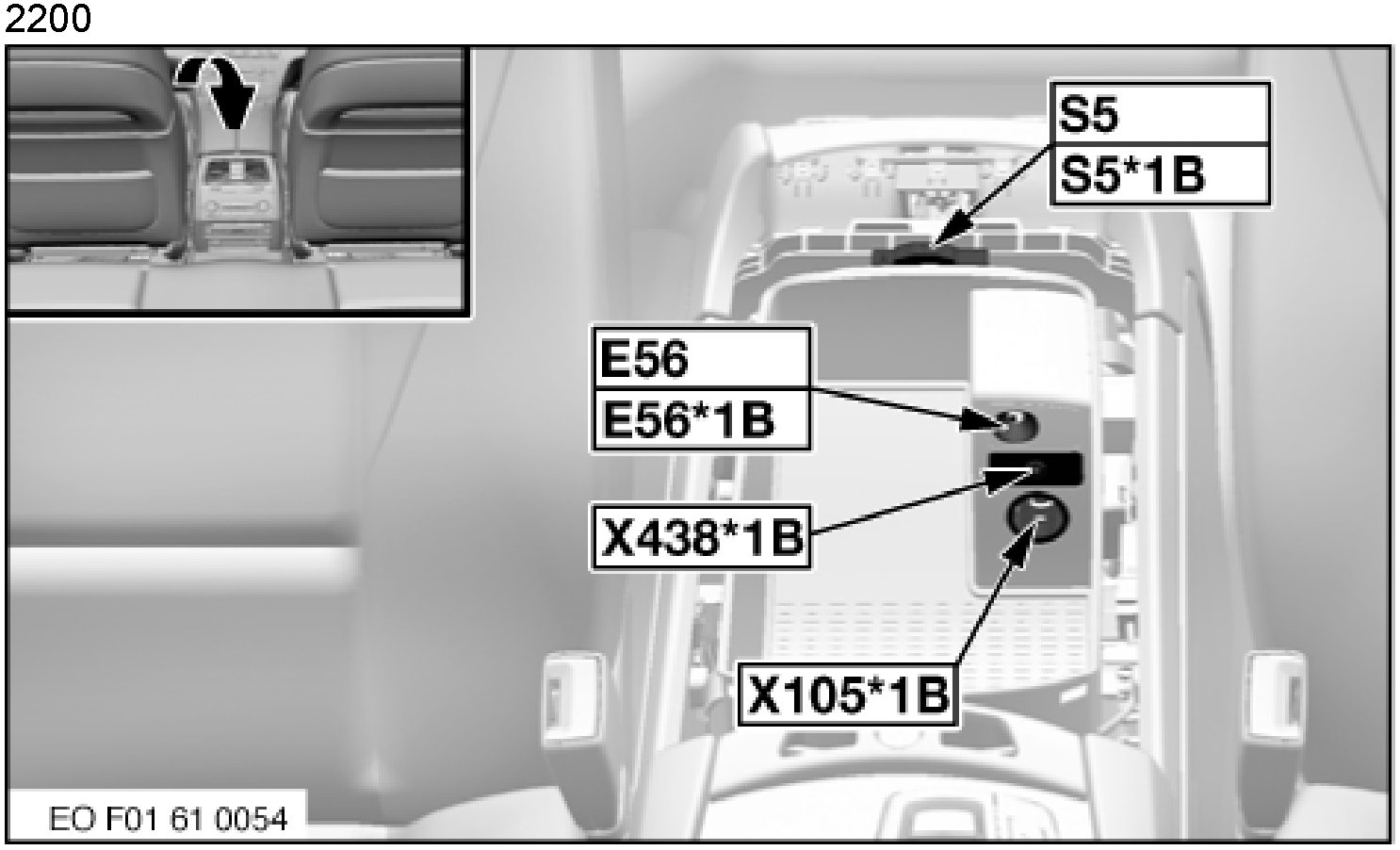 2200

S5
S5*1B

E56
E56*1B

X438*1B

X105*1B

EO F01 61 0054