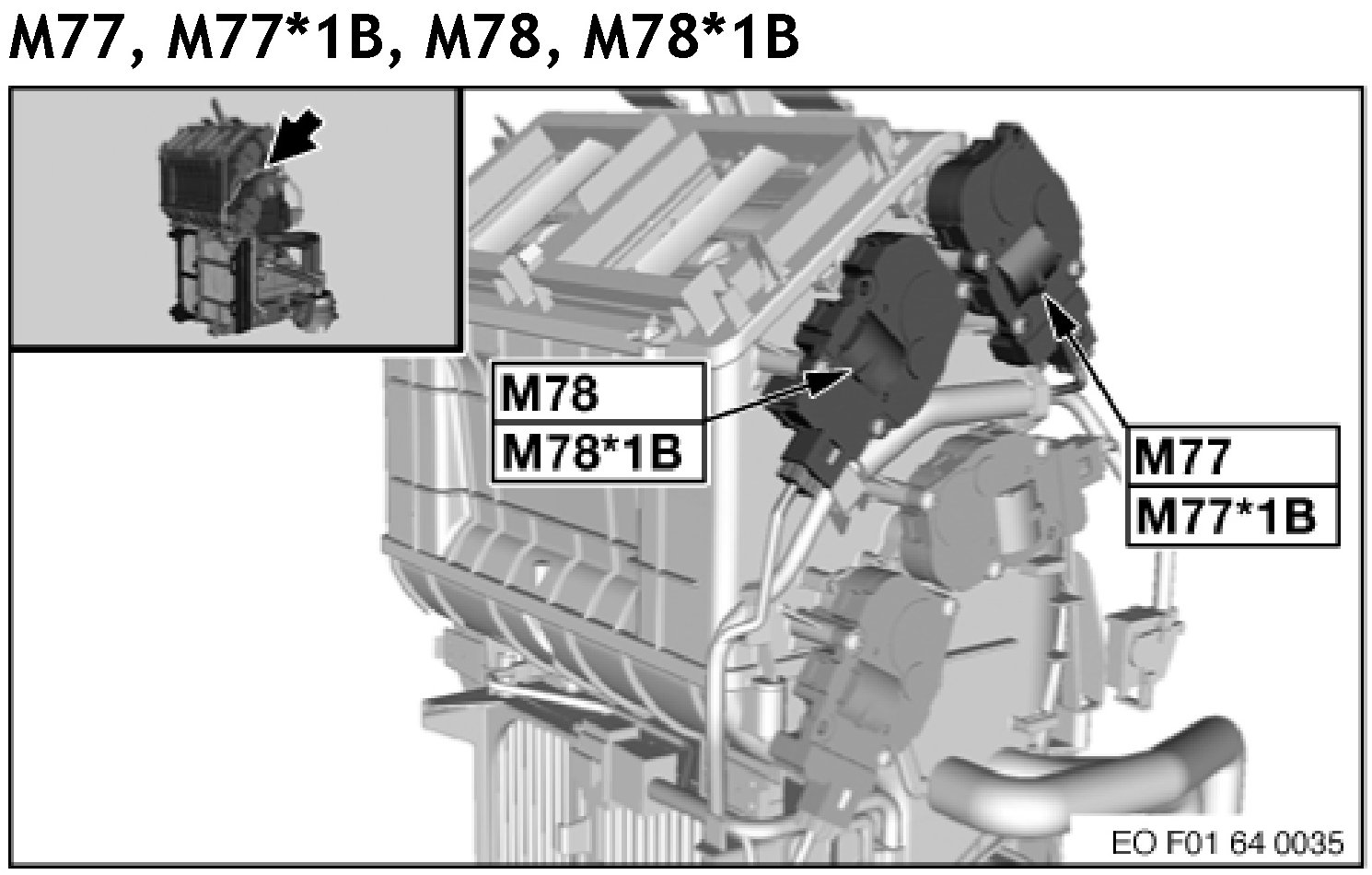 M77, M77*1B, M78, M78*1B

M78
M78*1B

M77
M77*1B

EO F01 64 0035