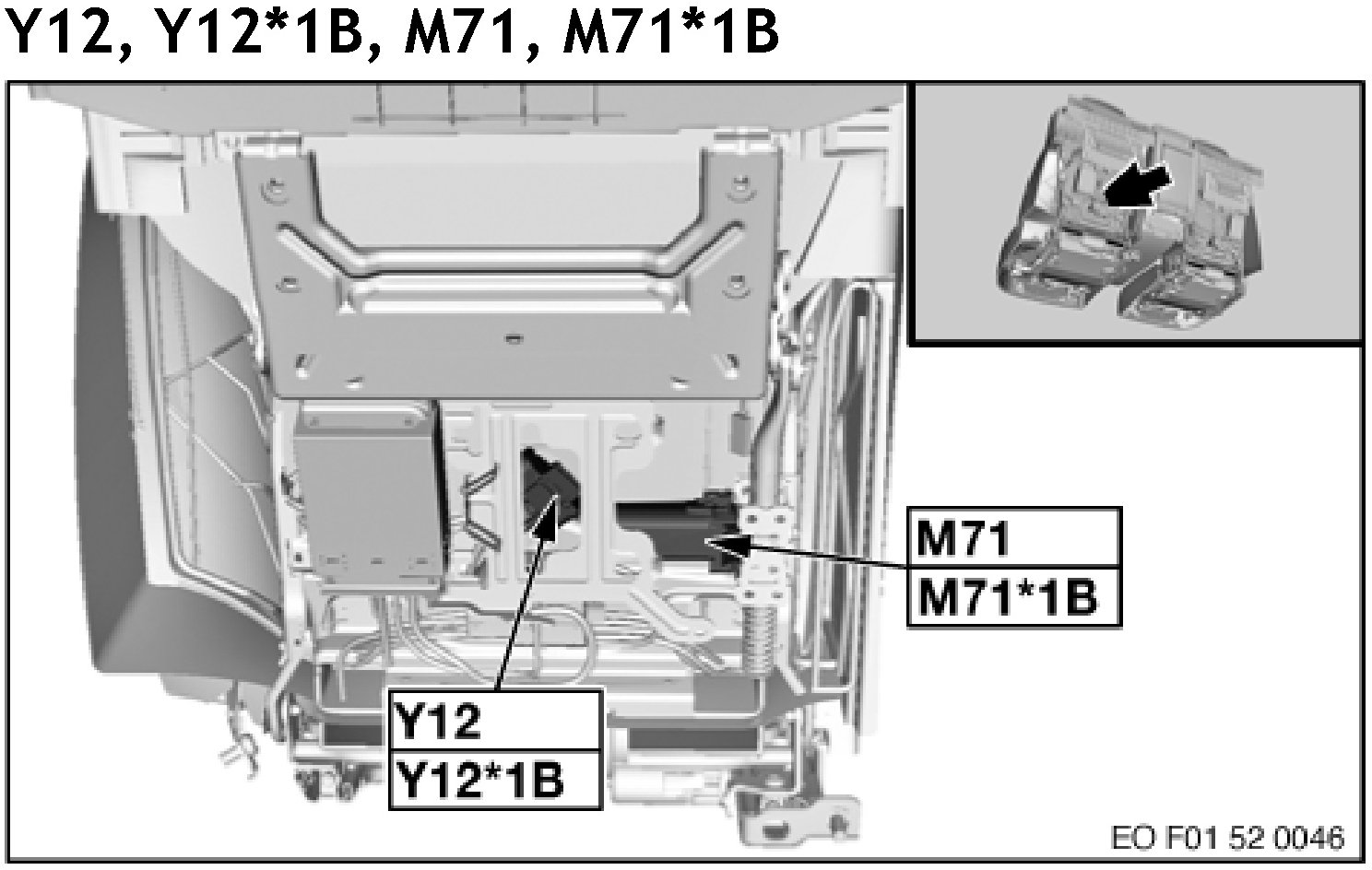 Y12, Y12*1B, M71, M71*1B

M71
M71*1B

Y12
Y12*1B

EO F01 52 0046