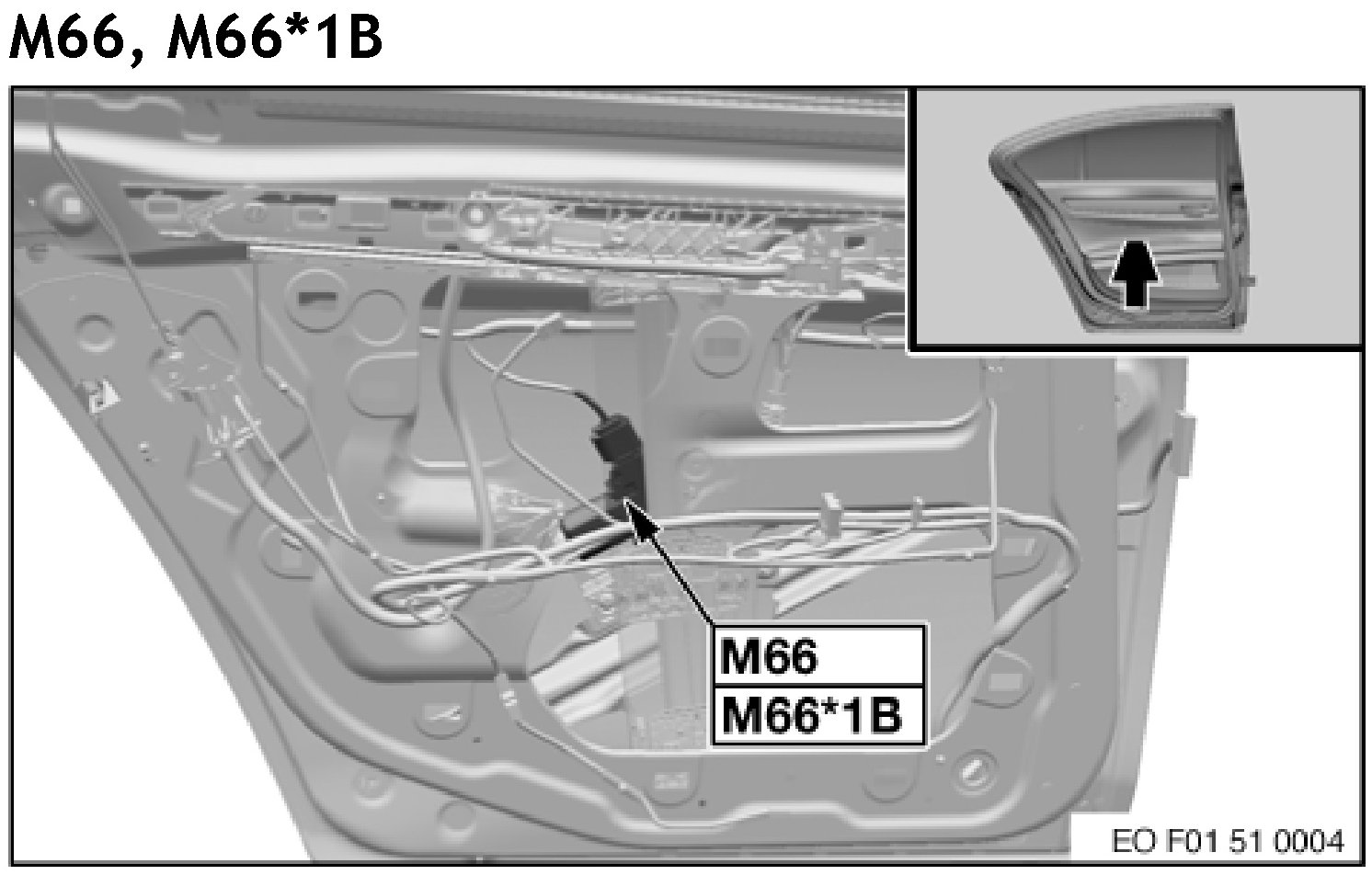 M66, M66*1B

M66
M66*1B

EO F01 51 0004