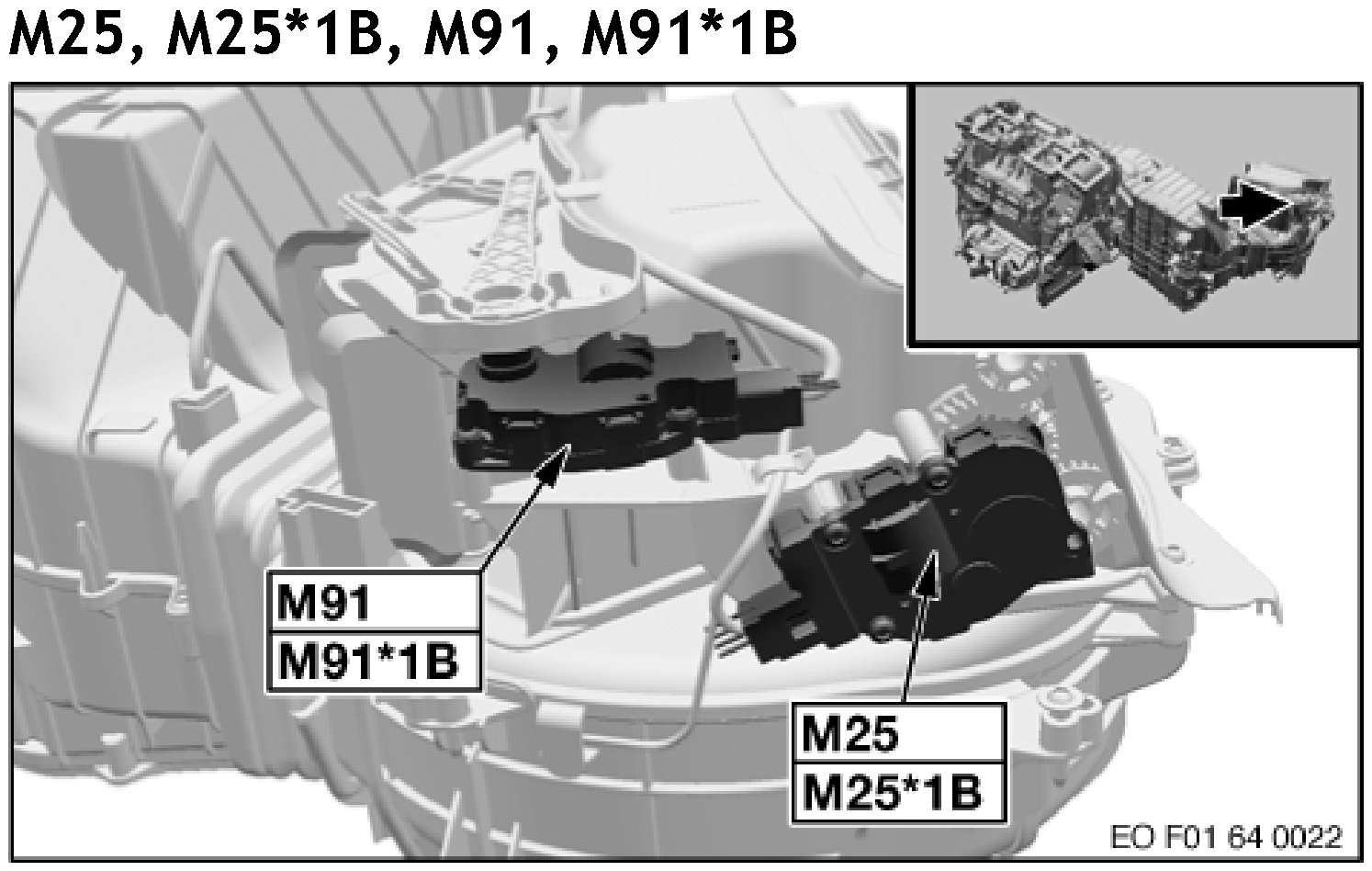 M25, M25*1B, M91, M91*1B

M91
M91*1B

M25
M25*1B

EO F01 64 0022